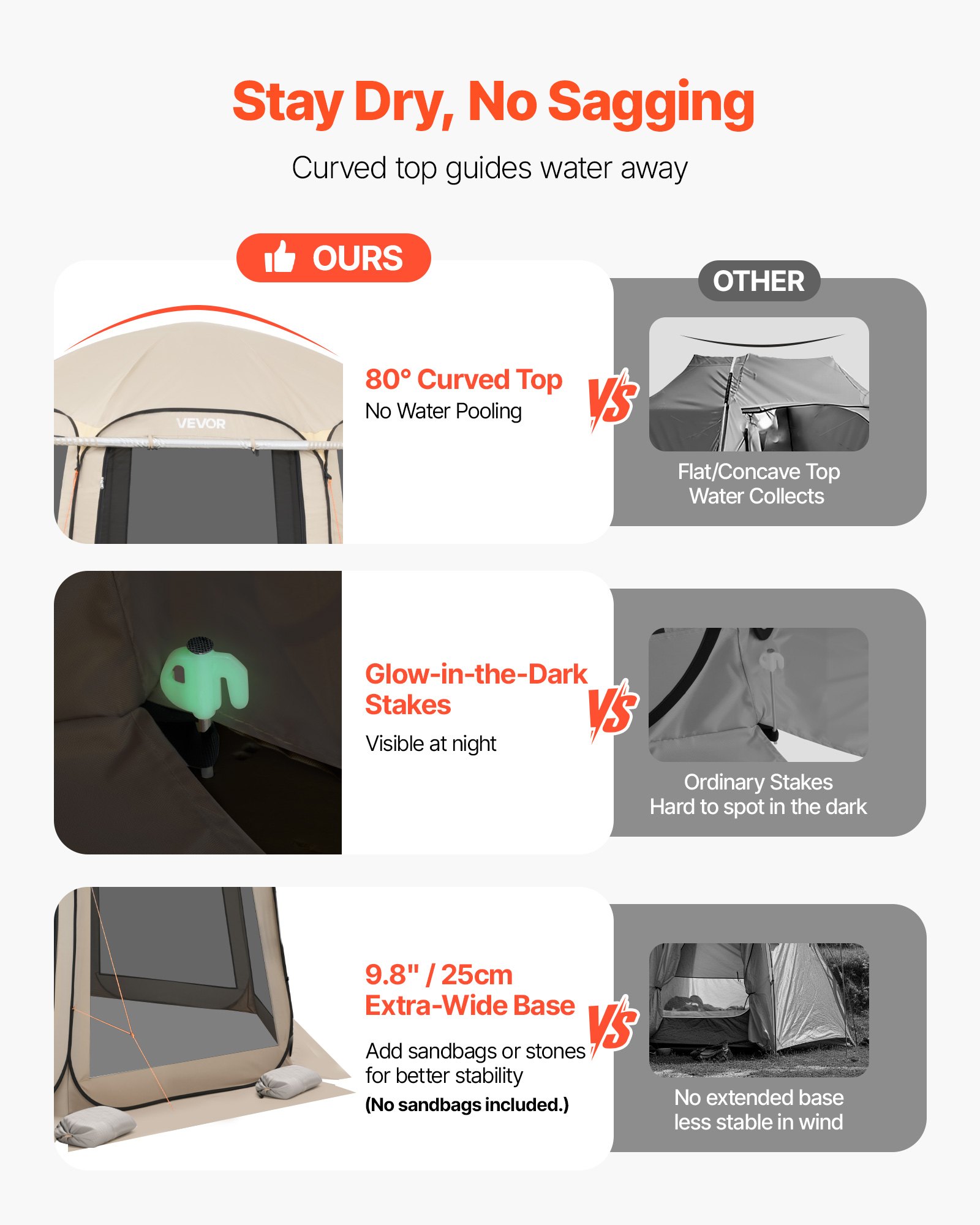 Stay Dry, No Sagging

Curved top guides water away

OURS

OTHER

VEVOR

80° Curved Top
No Water Pooling

VS

Flat/Concave Top
Water Collects

Glow-in-the-Dark Stakes
Visible at night

VS

Ordinary Stakes
Hard to spot in the dark

9.8" / 25cm
Extra-Wide Base

Add sandbags or stones for better stability
(No sandbags included.)

VS

No extended base
less stable in wind