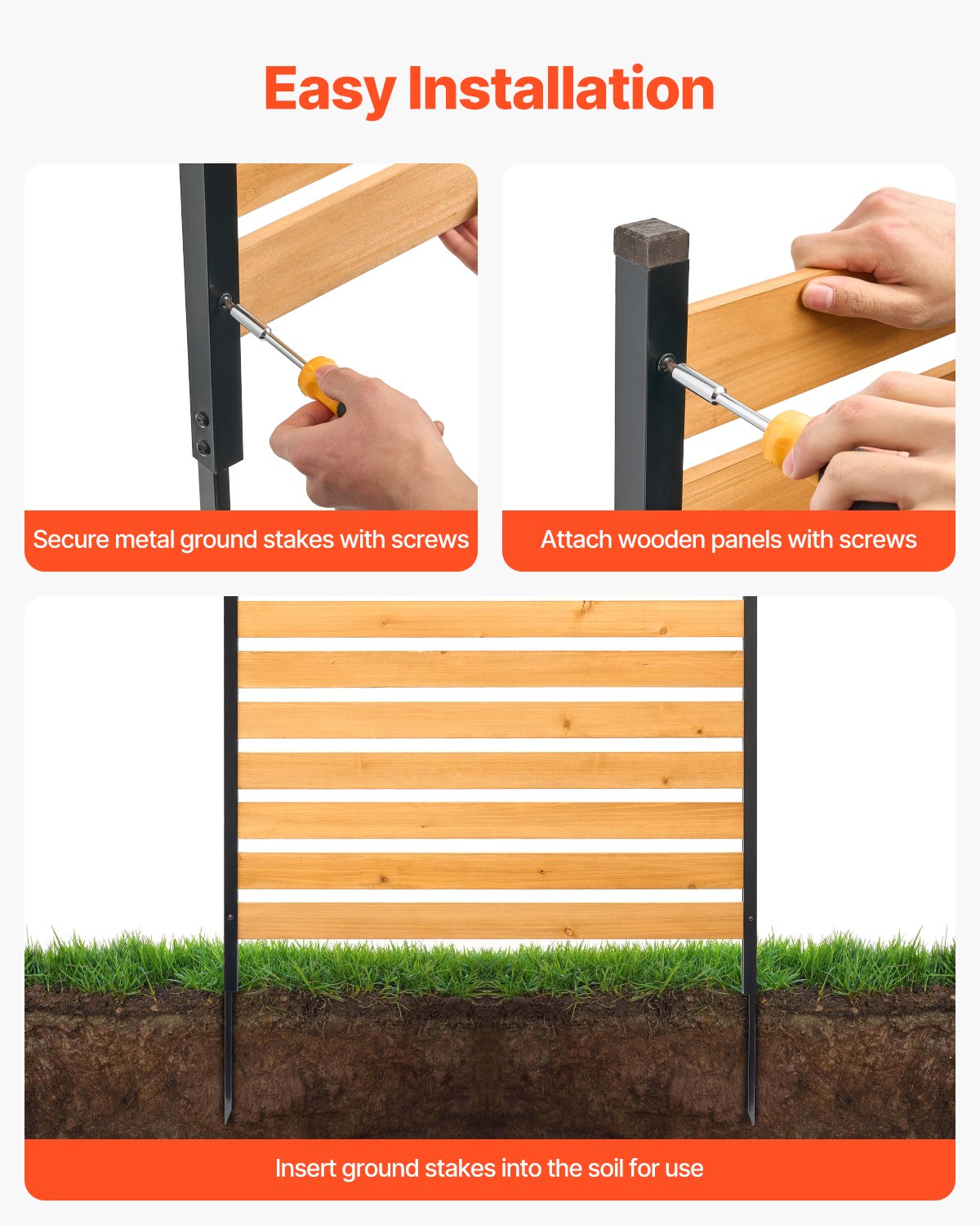 Easy Installation

Secure metal ground stakes with screws

Attach wooden panels with screws

Insert ground stakes into the soil for use