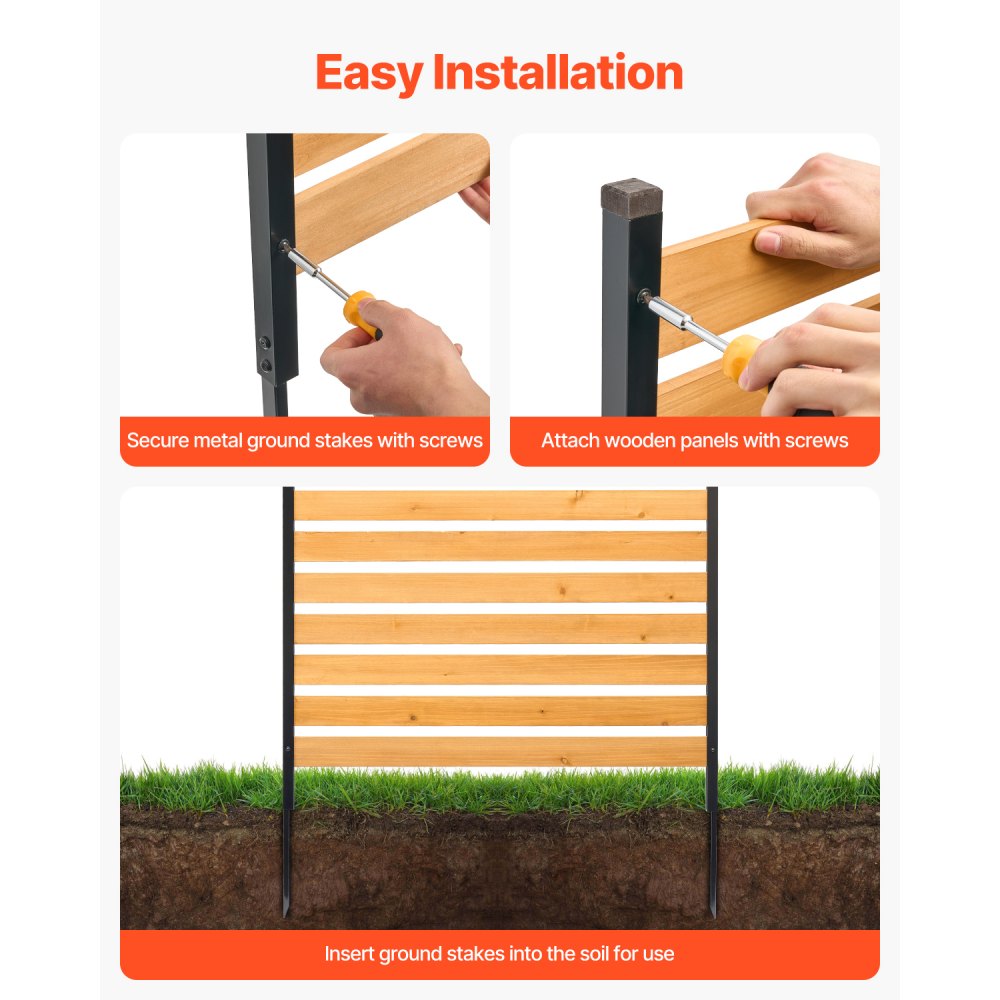 Easy Installation

Secure metal ground stakes with screws

Attach wooden panels with screws

Insert ground stakes into the soil for use