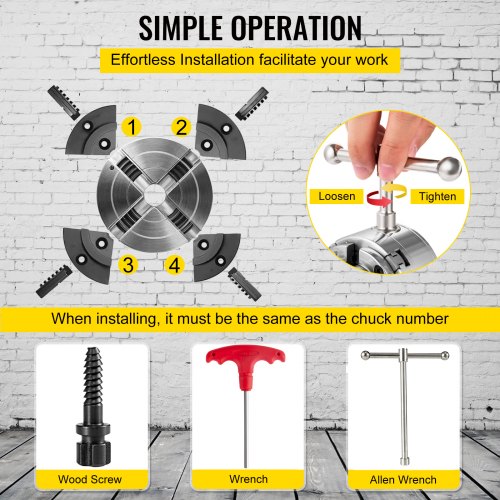 SIMPLE OPERATION

Effortless Installation facilitate your work

1
2
3
4

Loosen
Tighten

When installing, it must be the same as the chuck number

Wood Screw
Wrench
Allen Wrench