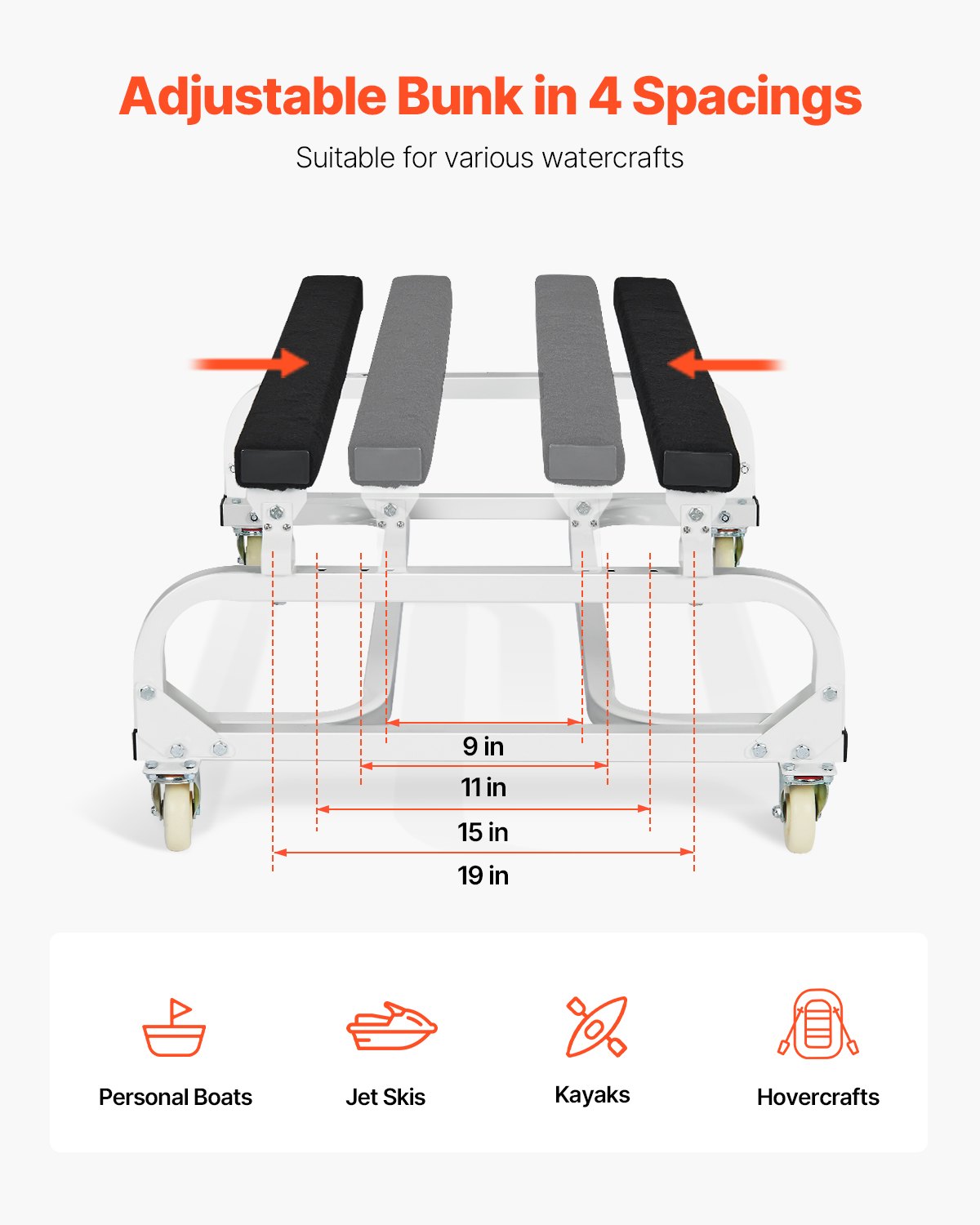 Adjustable Bunk in 4 Spacings

Suitable for various watercrafts

9 in
11 in
15 in
19 in

Personal Boats
Jet Skis
Kayaks
Hovercrafts