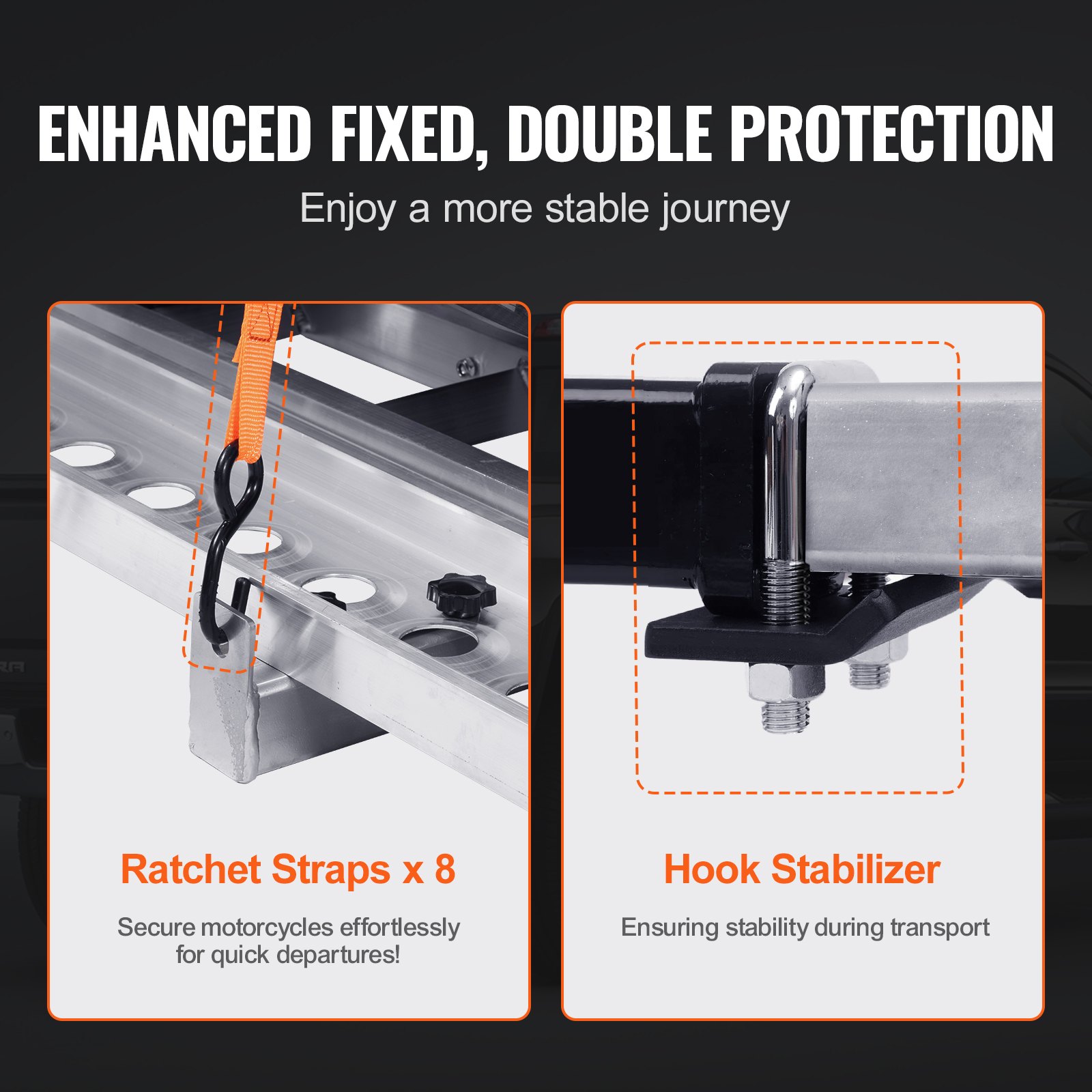 ENHANCED FIXED, DOUBLE PROTECTION

Enjoy a more stable journey

Ratchet Straps x 8

Secure motorcycles effortlessly for quick departures!

Hook Stabilizer

Ensuring stability during transport