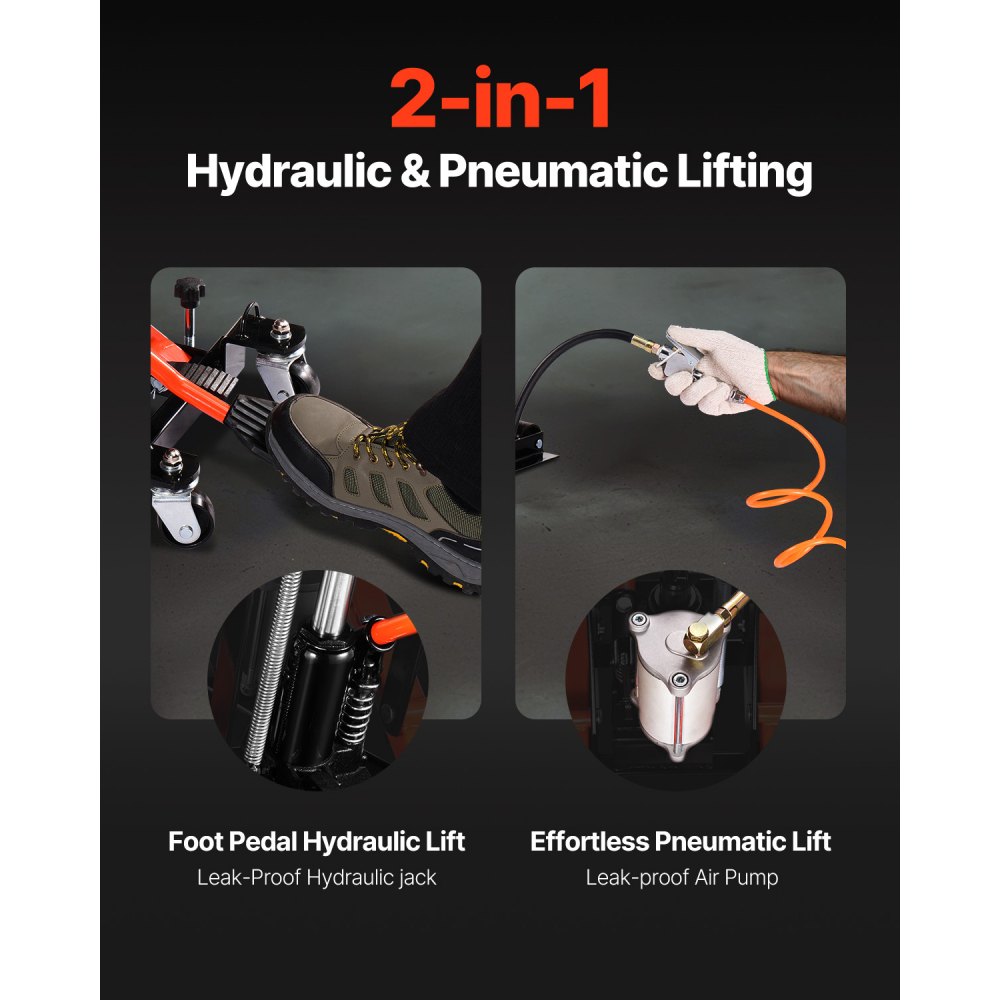 2-in-1
Hydraulic & Pneumatic Lifting

Foot Pedal Hydraulic Lift
Leak-Proof Hydraulic jack

Effortless Pneumatic Lift
Leak-proof Air Pump