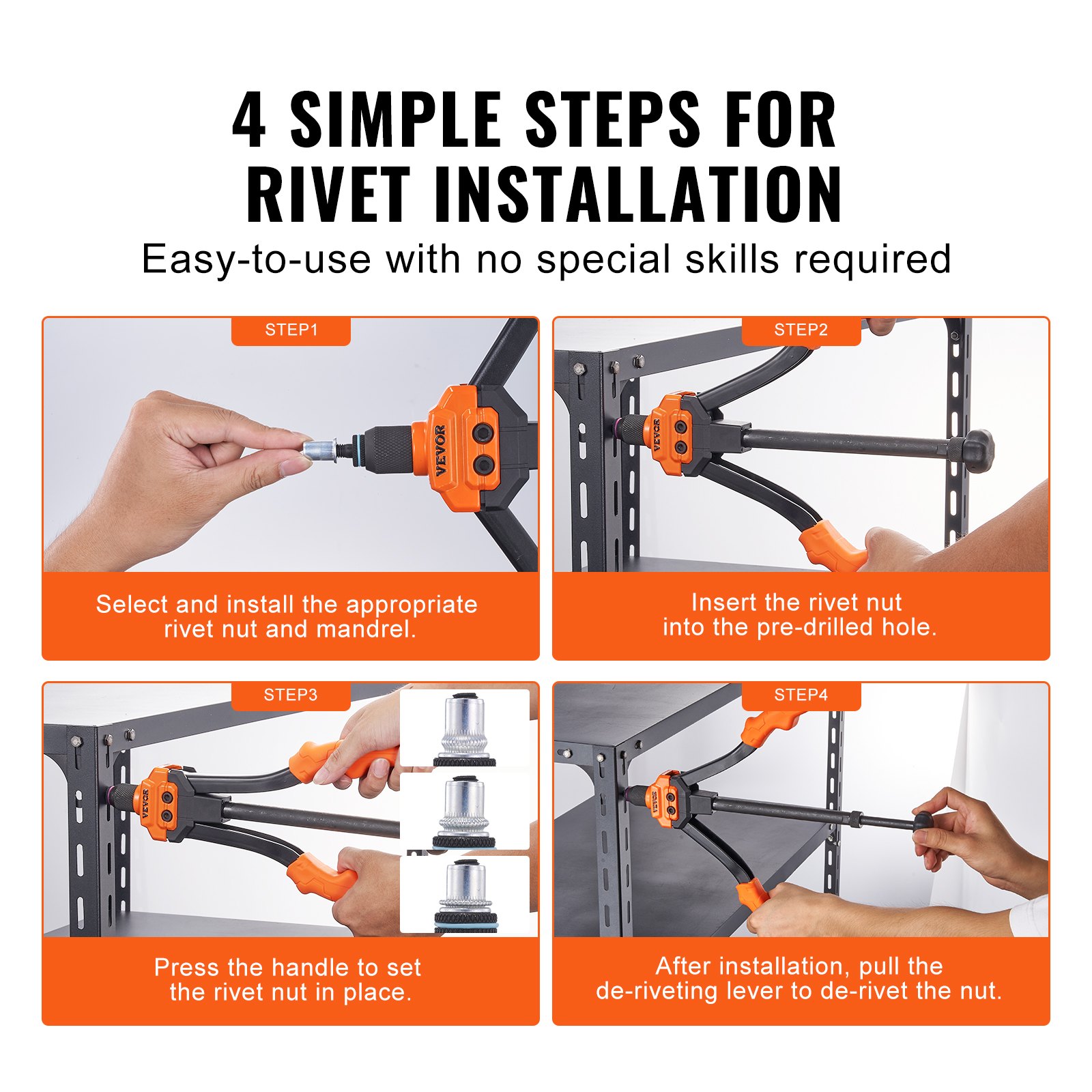 4 SIMPLE STEPS FOR RIVET INSTALLATION

Easy-to-use with no special skills required

STEP1

VEVOR

Select and install the appropriate rivet nut and mandrel.

STEP2

VEVOR

Insert the rivet nut into the pre-drilled hole.

STEP3

VEVOR

Press the handle to set the rivet nut in place.

STEP4

VEVOR

After installation, pull the de-riveting lever to de-rivet the nut.