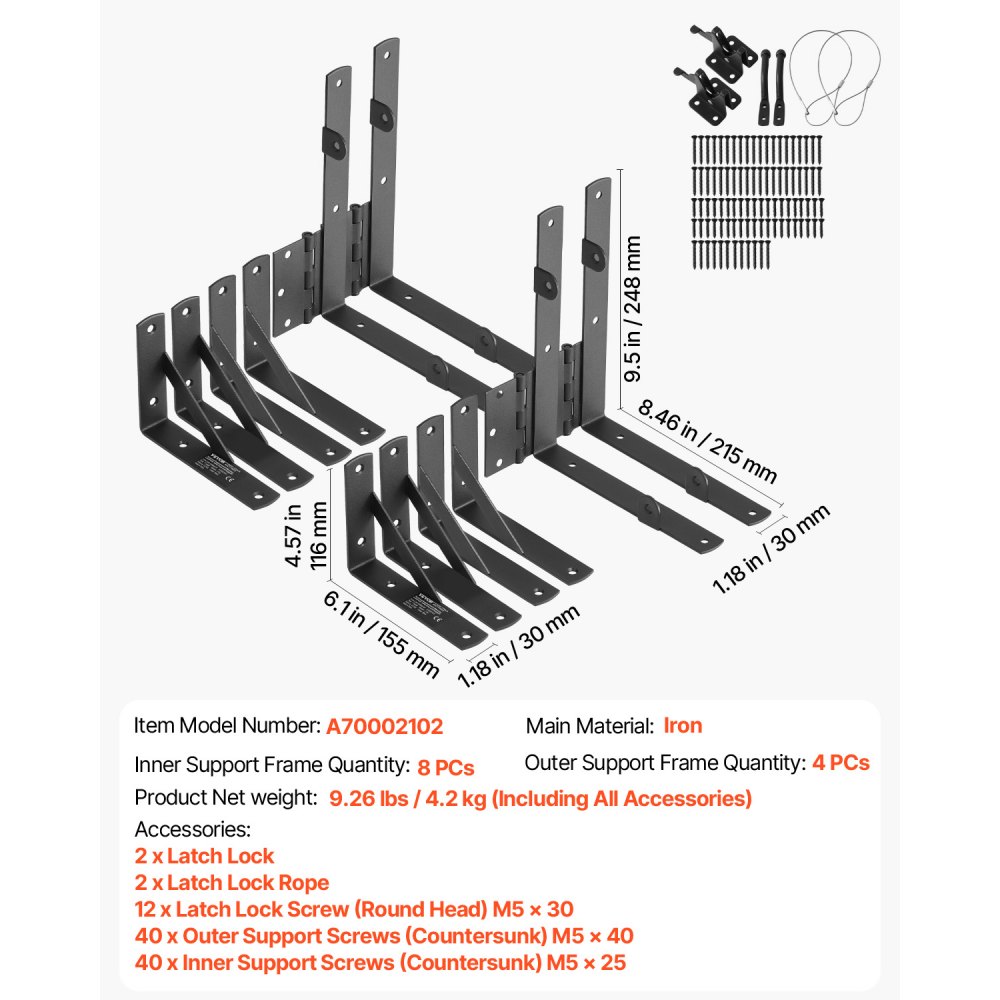 9.5 in / 248 mm
8.46 in / 215 mm
1.18 in / 30 mm
4.57 in
116 mm
6.1 in / 155 mm
1.18 in / 30 mm

Item Model Number: A70002102
Main Material: Iron
Inner Support Frame Quantity: 8 PCs
Outer Support Frame Quantity: 4 PCs
Product Net weight: 9.26 lbs / 4.2 kg (Including All Accessories)
Accessories:
2 x Latch Lock
2 x Latch Lock Rope
12 x Latch Lock Screw (Round Head) M5 × 30
40 x Outer Support Screws (Countersunk) M5 × 40
40 x Inner Support Screws (Countersunk) M5 × 25