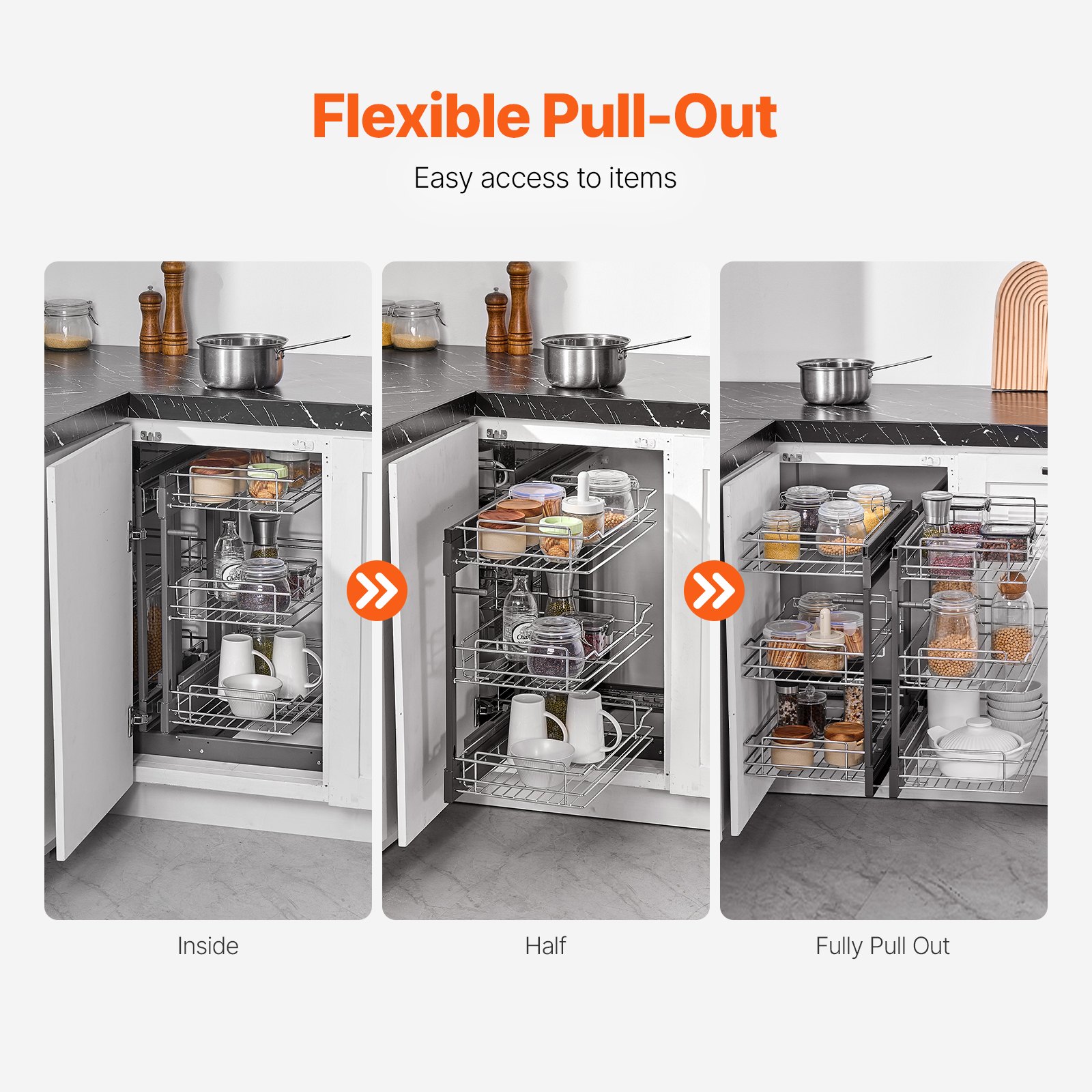 Flexible Pull-Out

Easy access to items

Inside

Half

Fully Pull Out