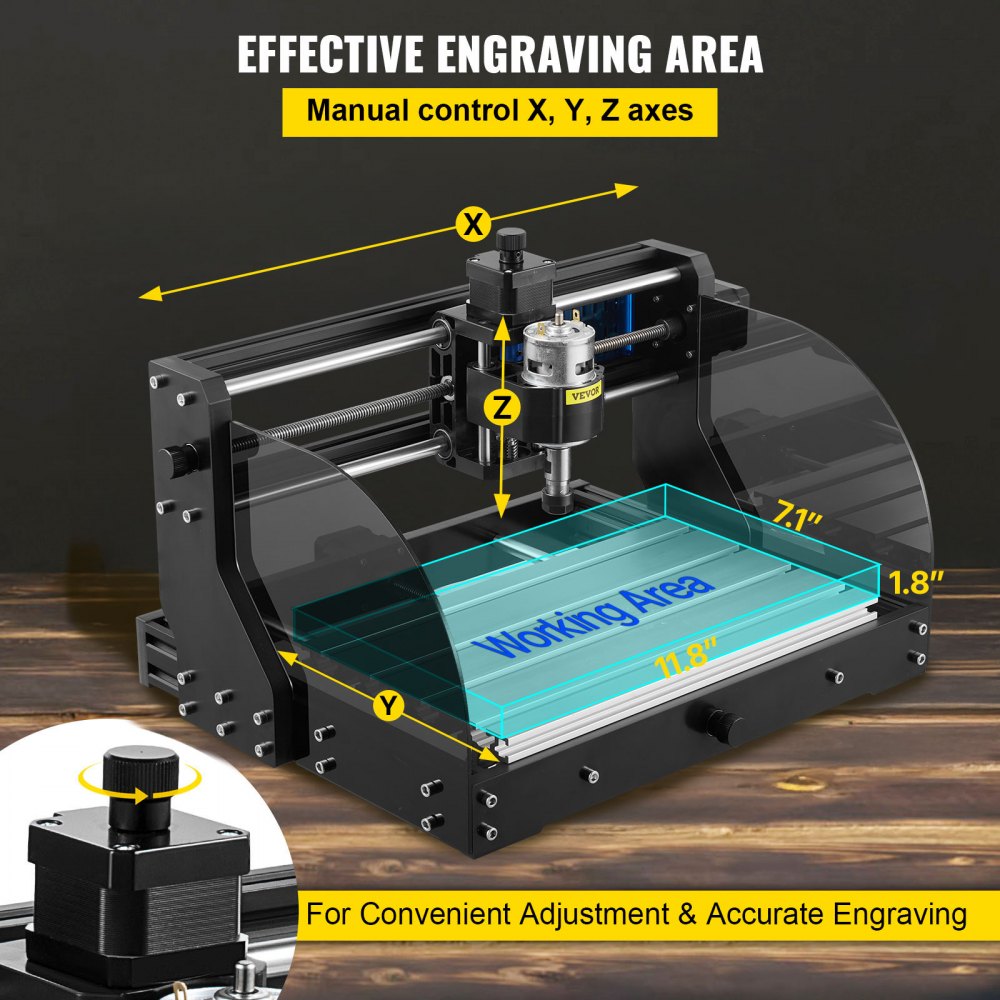 EFFECTIVE ENGRAVING AREA

Manual control X, Y, Z axes

X

Z

VEVOR

7.1"

1.8"

Working Area

11.8"

Y

For Convenient Adjustment & Accurate Engraving