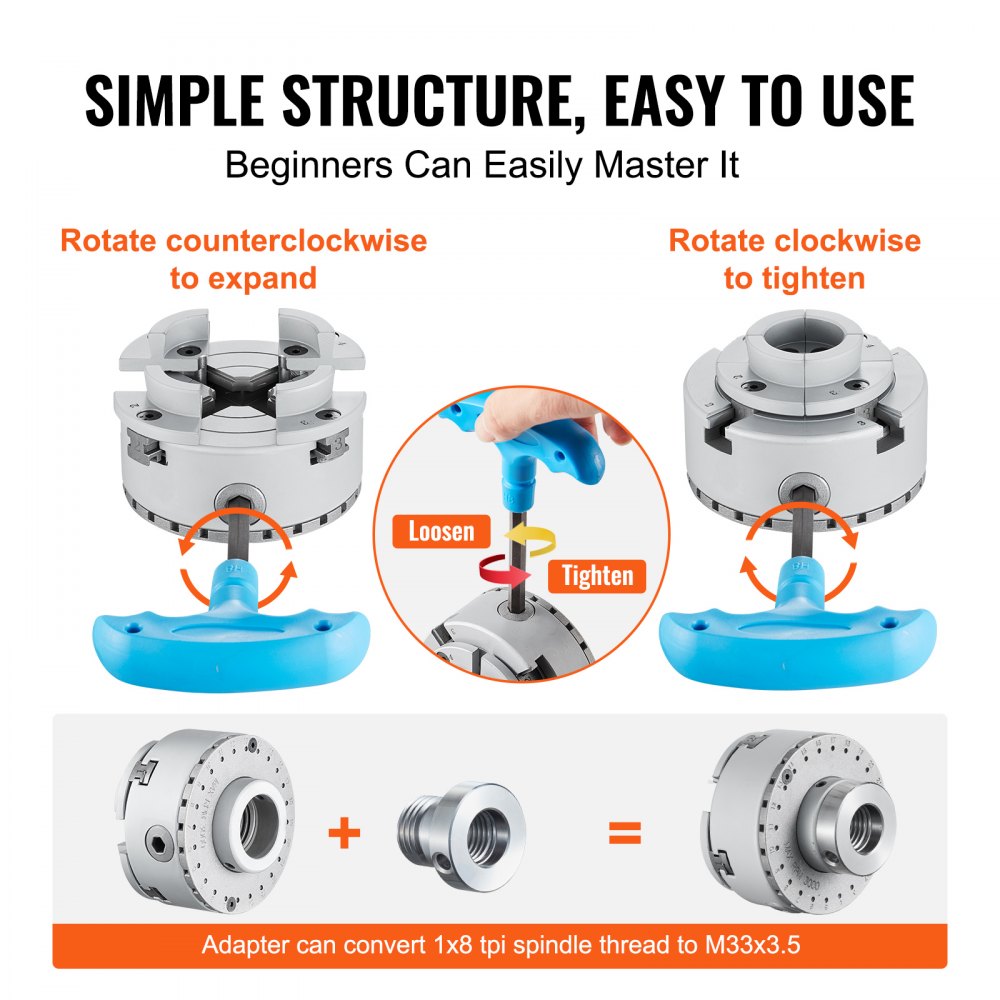 SIMPLE STRUCTURE, EASY TO USE
Beginners Can Easily Master It

Rotate counterclockwise to expand

Rotate clockwise to tighten

Loosen

Tighten

+

=

Adapter can convert 1x8 tpi spindle thread to M33x3.5