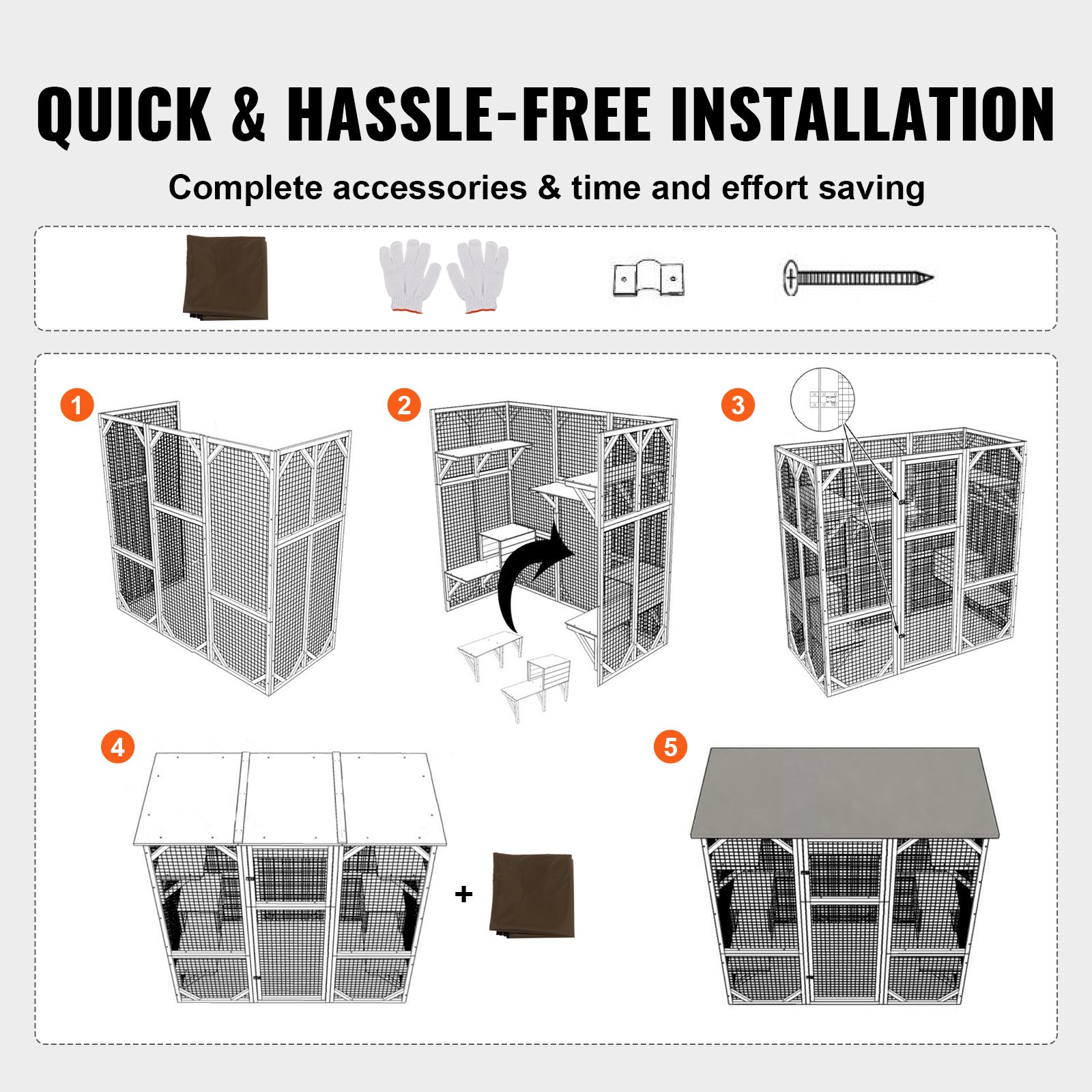 QUICK & HASSLE-FREE INSTALLATION

Complete accessories & time and effort saving

1

2

3

4

+

5