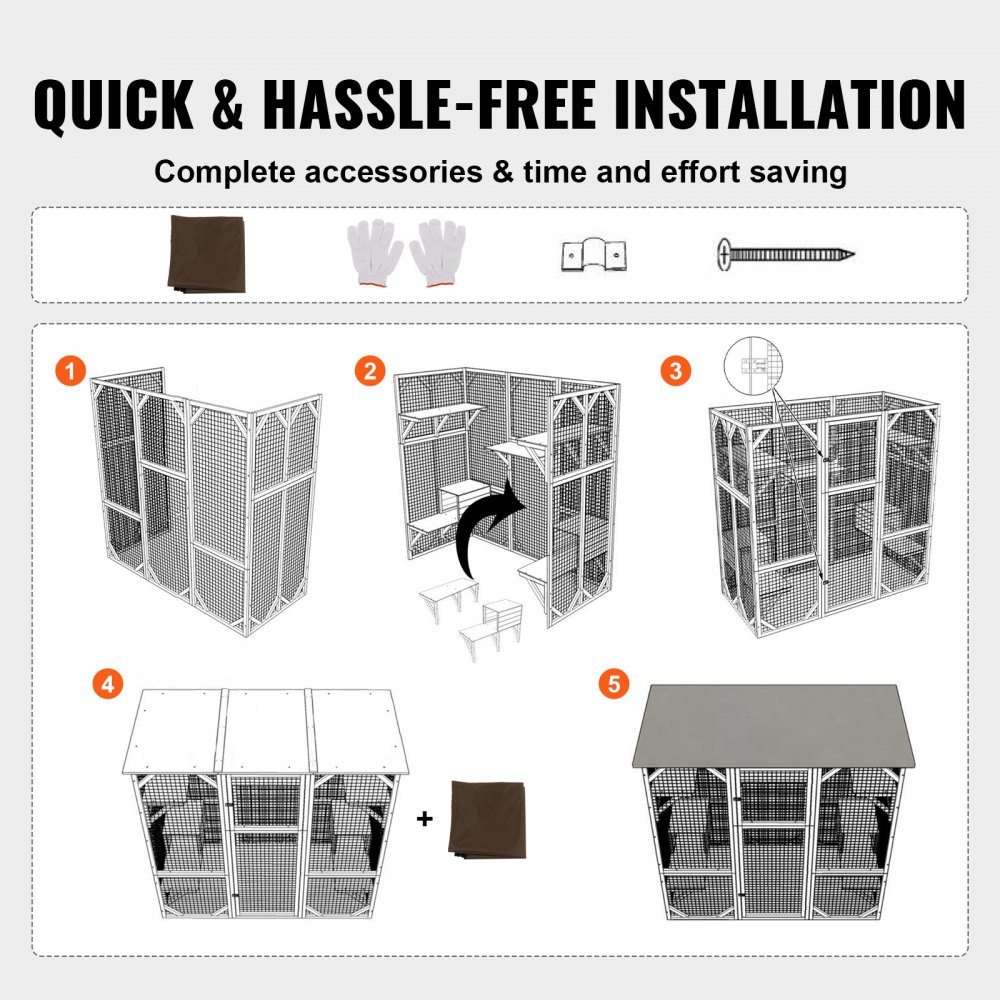 QUICK & HASSLE-FREE INSTALLATION

Complete accessories & time and effort saving

1

2

3

4

+

5