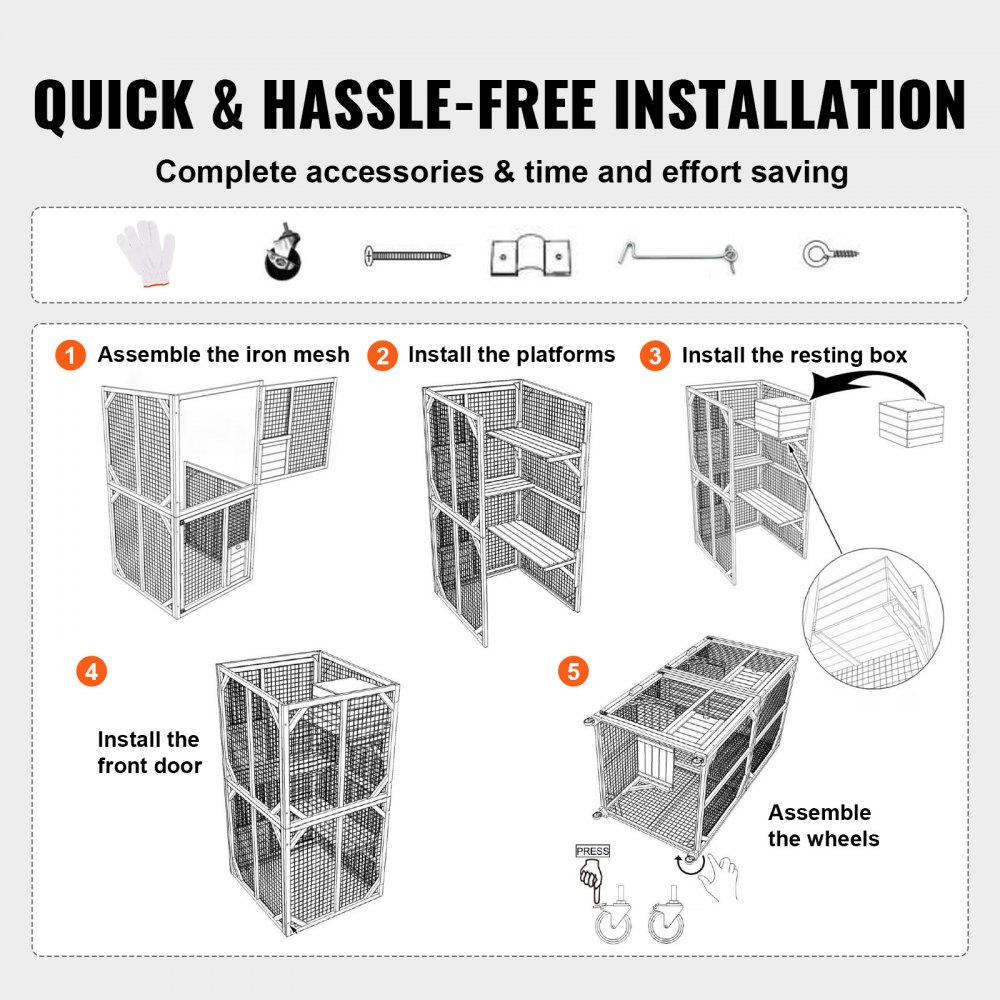 QUICK & HASSLE-FREE INSTALLATION

Complete accessories & time and effort saving

1 Assemble the iron mesh

2 Install the platforms

3 Install the resting box

4

Install the front door

5

Assemble the wheels

PRESS