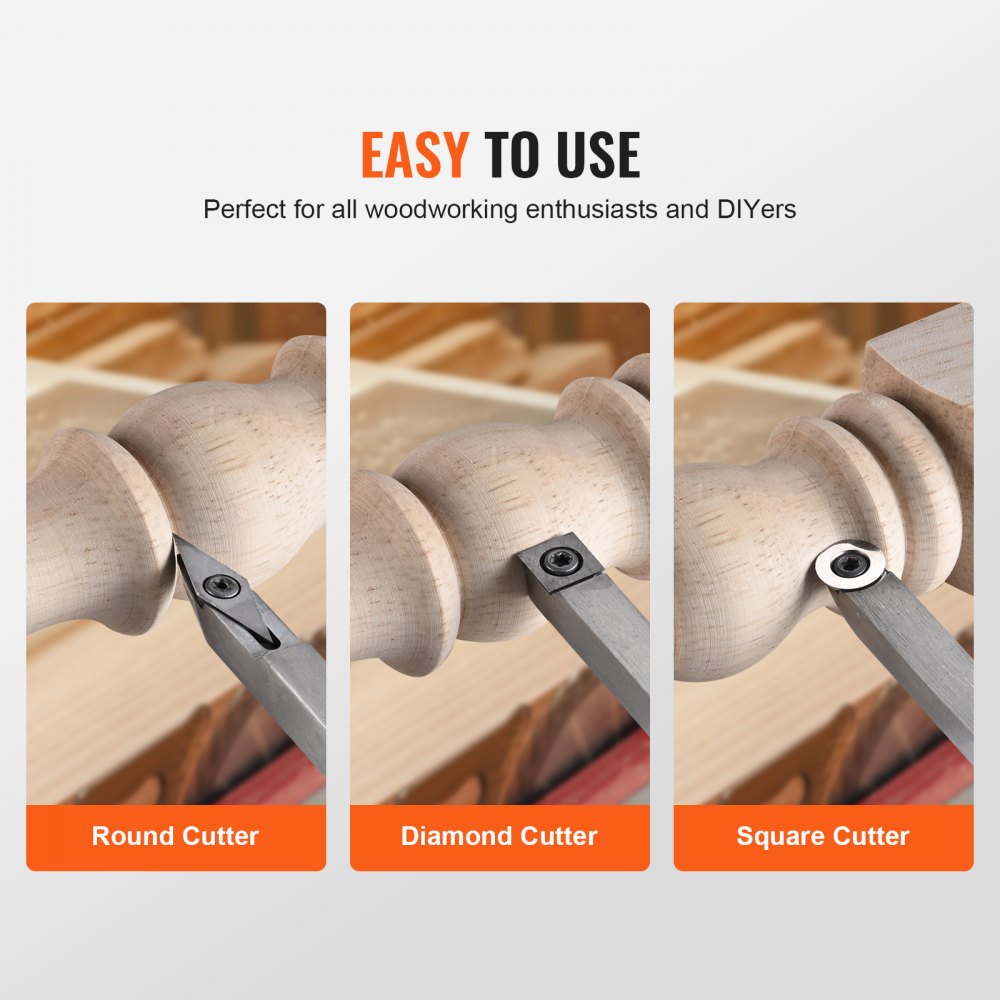 EASY TO USE

Perfect for all woodworking enthusiasts and DIYers

Round Cutter

Diamond Cutter

Square Cutter