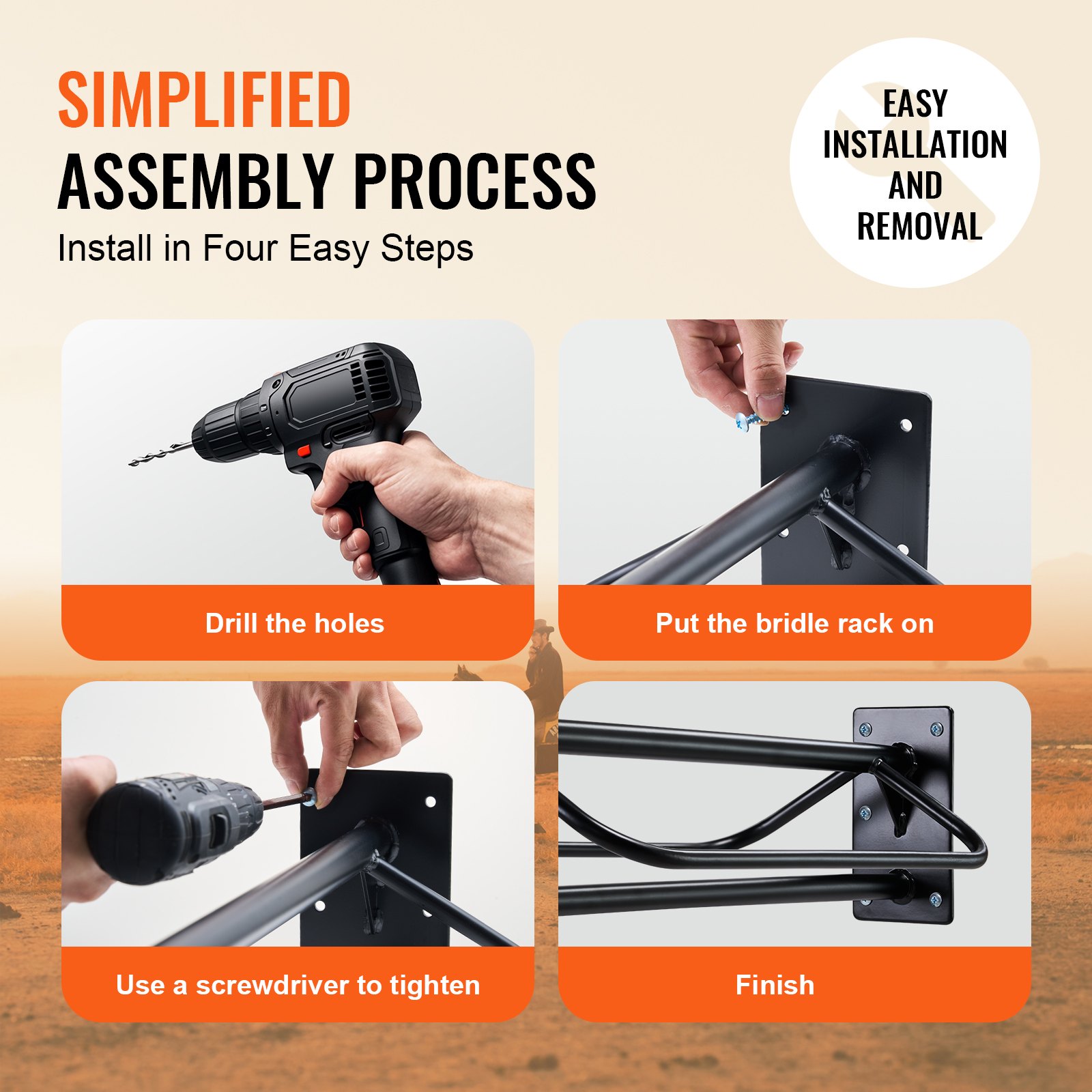 SIMPLIFIED
ASSEMBLY PROCESS
Install in Four Easy Steps

EASY INSTALLATION AND REMOVAL

Drill the holes

Put the bridle rack on

Use a screwdriver to tighten

Finish