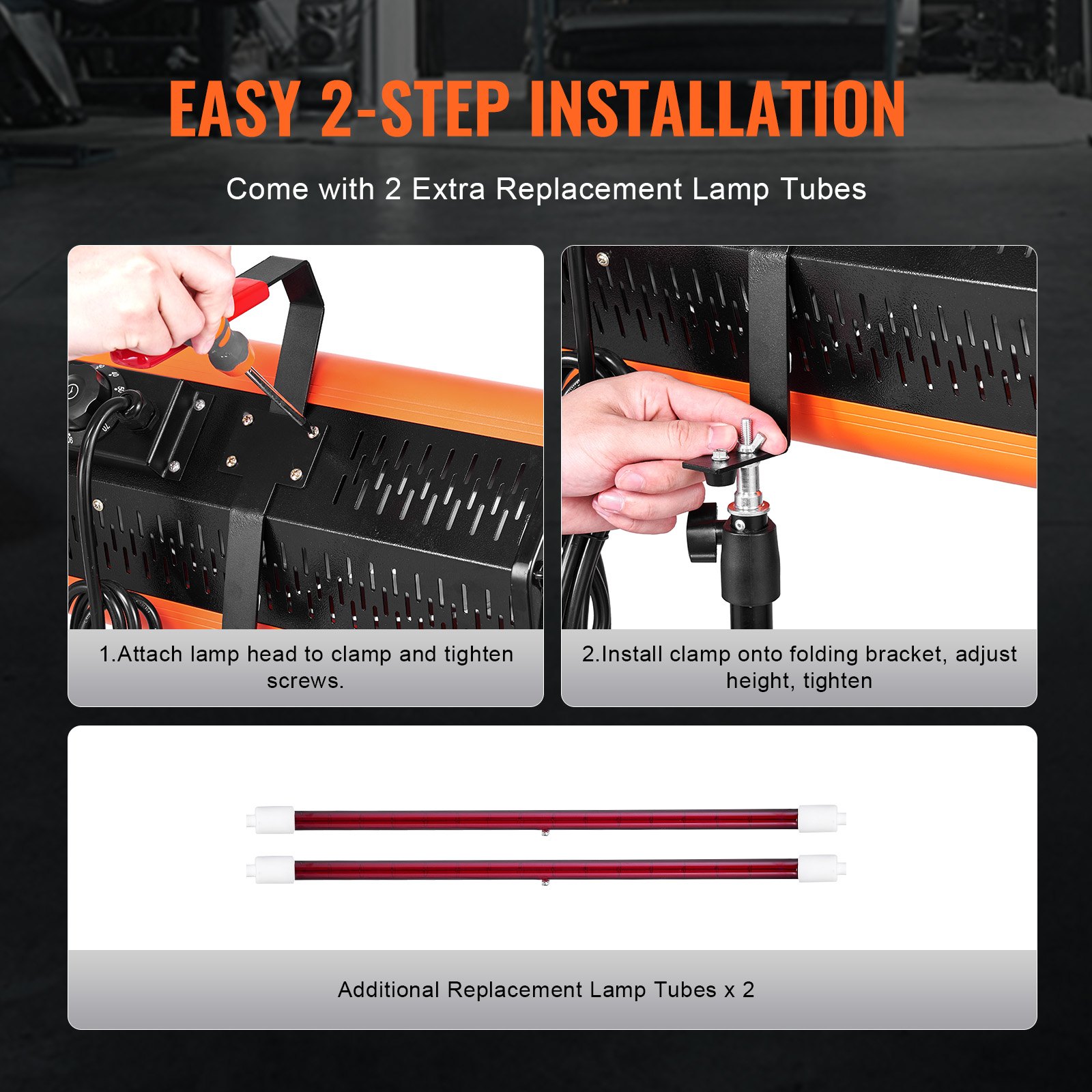 EASY 2-STEP INSTALLATION

Come with 2 Extra Replacement Lamp Tubes

1.Attach lamp head to clamp and tighten screws.

2.Install clamp onto folding bracket, adjust height, tighten

Additional Replacement Lamp Tubes x 2