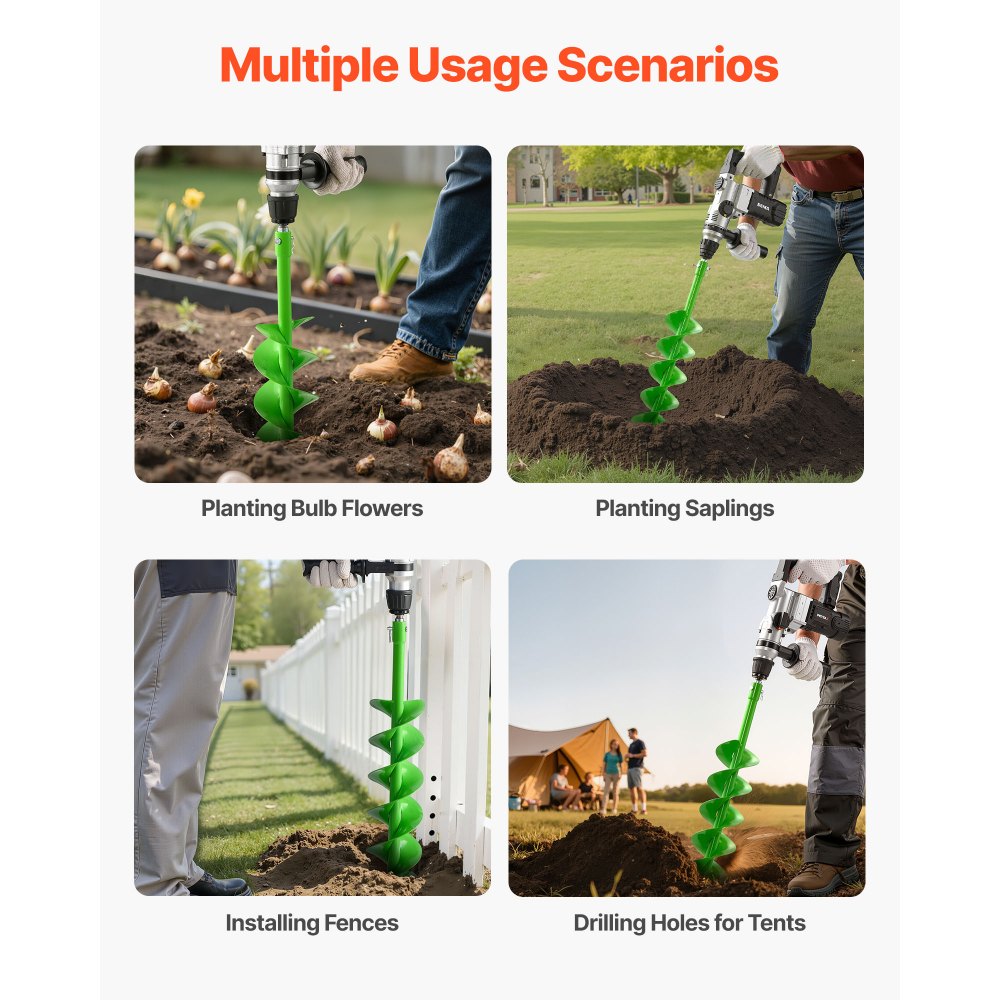 Multiple Usage Scenarios

Planting Bulb Flowers

Planting Saplings

Installing Fences

Drilling Holes for Tents