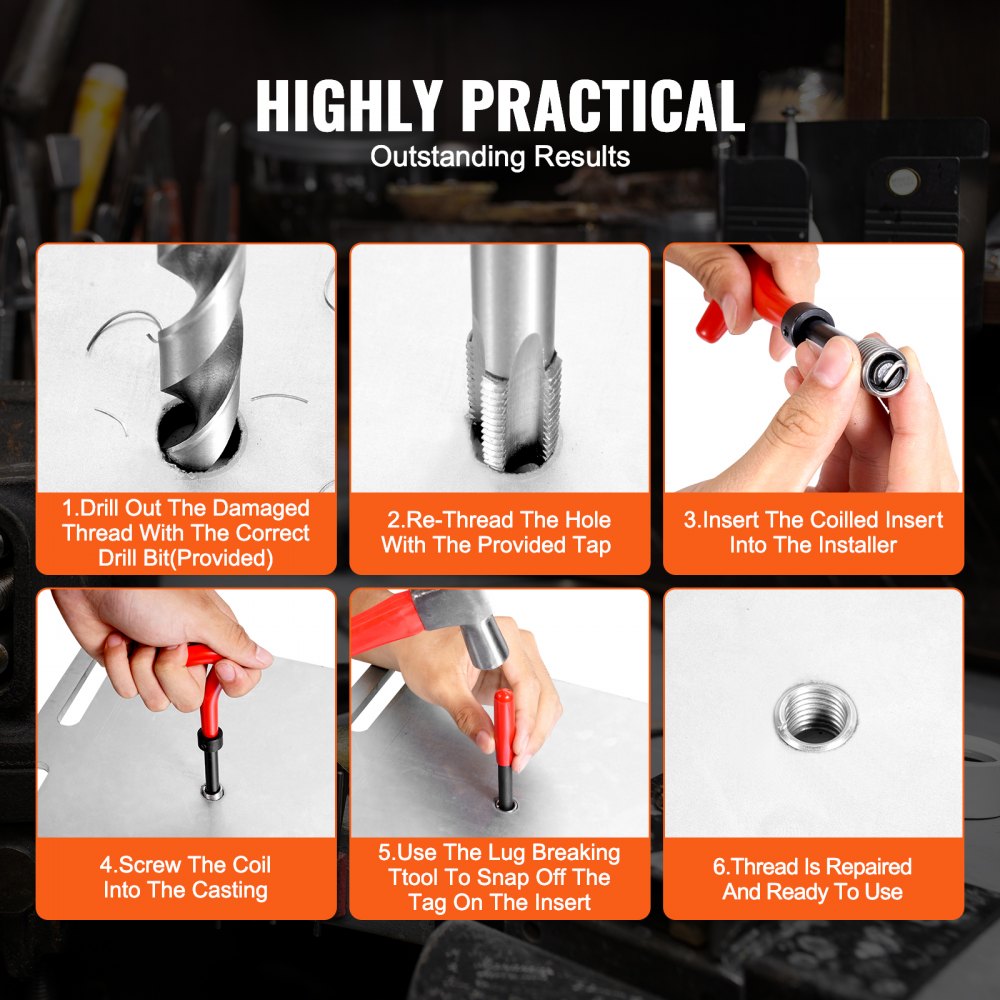 HIGHLY PRACTICAL
Outstanding Results

1.Drill Out The Damaged Thread With The Correct Drill Bit(Provided)

2.Re-Thread The Hole With The Provided Tap

3.Insert The Coilled Insert Into The Installer

4.Screw The Coil Into The Casting

5.Use The Lug Breaking Ttool To Snap Off The Tag On The Insert

6.Thread Is Repaired And Ready To Use