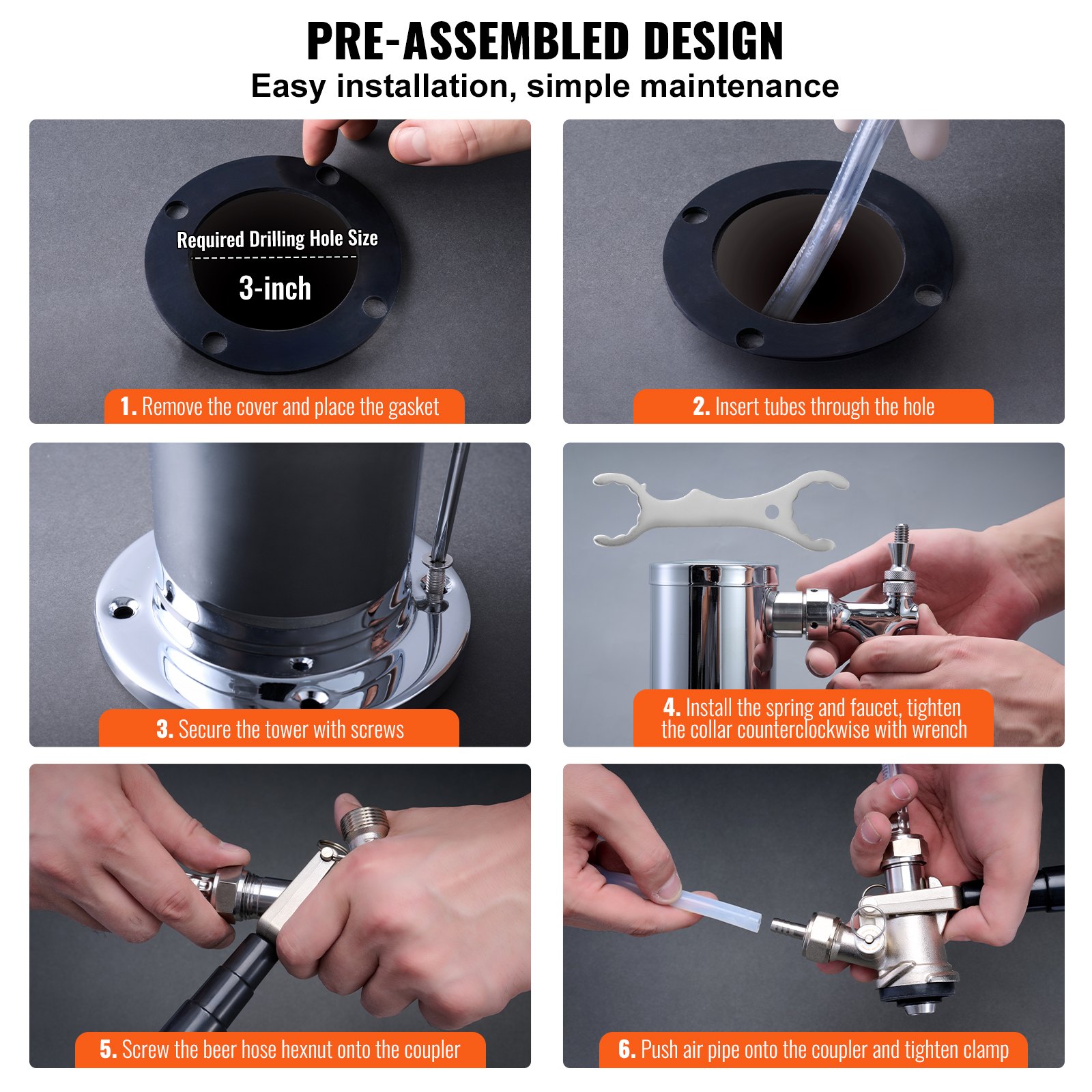 PRE-ASSEMBLED DESIGN

Easy installation, simple maintenance

Required Drilling Hole Size

3-inch

1. Remove the cover and place the gasket

2. Insert tubes through the hole

3. Secure the tower with screws

4. Install the spring and faucet, tighten the collar counterclockwise with wrench

5. Screw the beer hose hexnut onto the coupler

6. Push air pipe onto the coupler and tighten clamp