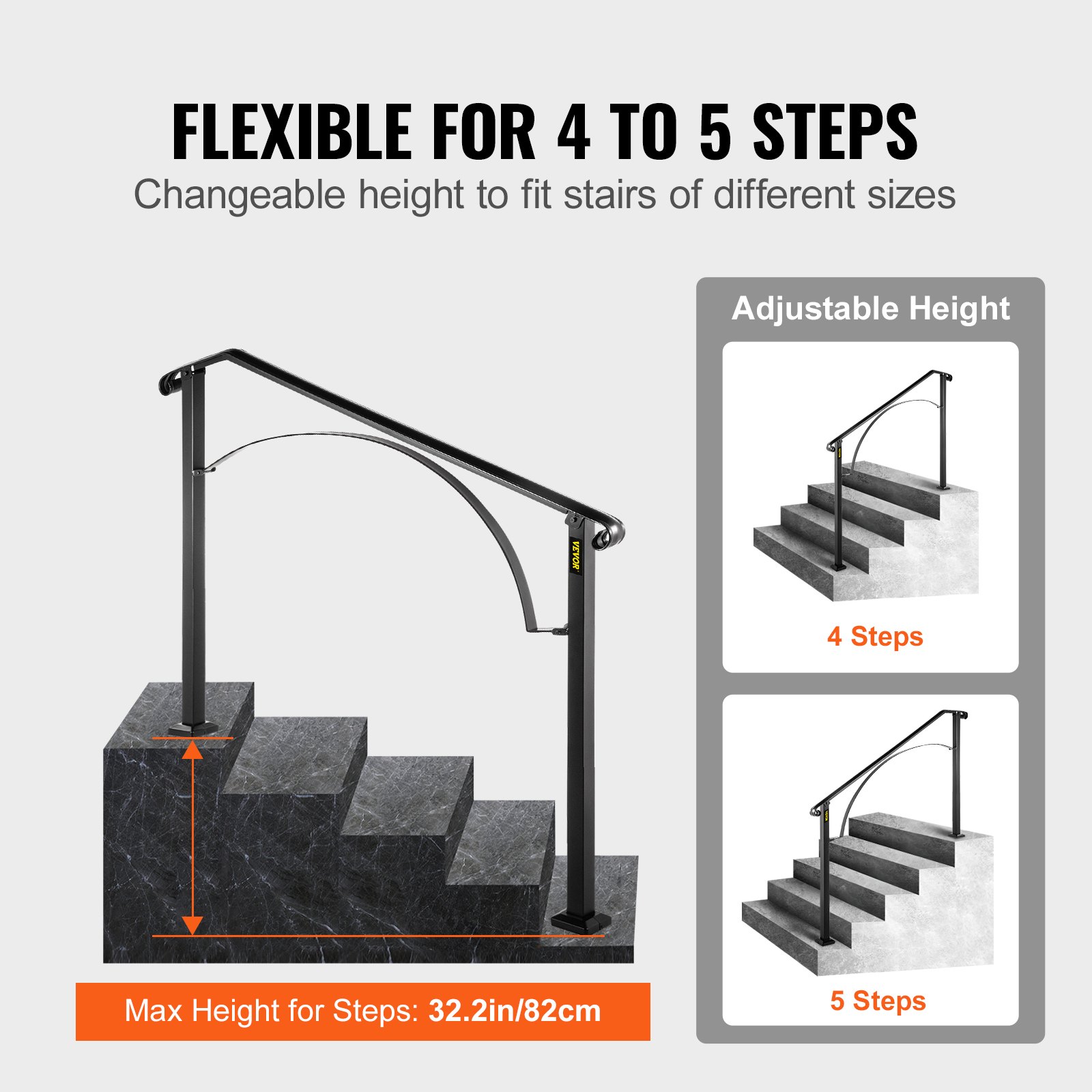 FLEXIBLE FOR 4 TO 5 STEPS
Changeable height to fit stairs of different sizes

VEVOR

Max Height for Steps: 32.2in/82cm

Adjustable Height

4 Steps

5 Steps