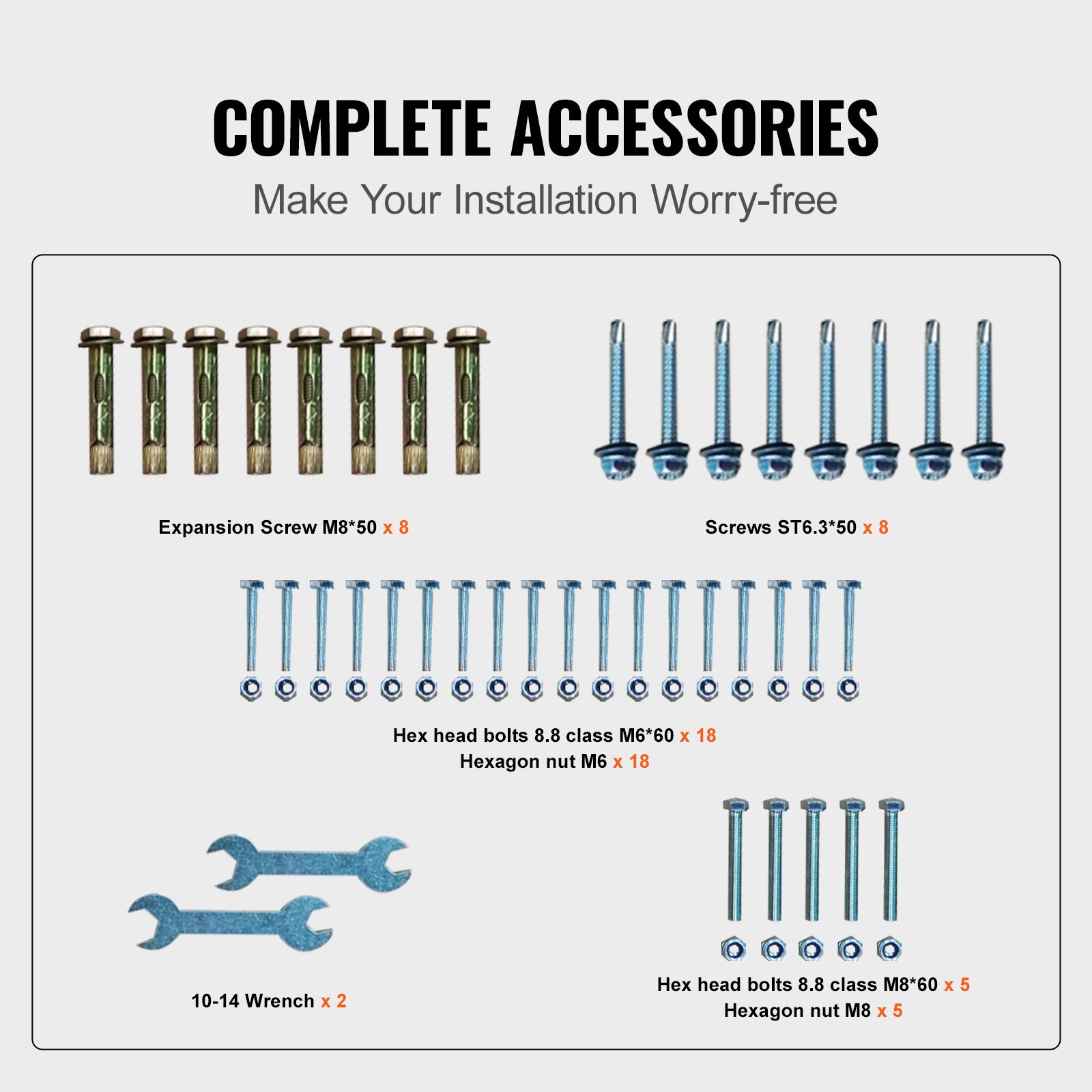 COMPLETE ACCESSORIES

Make Your Installation Worry-free

Expansion Screw M8*50 x 8

Screws ST6.3*50 x 8

Hex head bolts 8.8 class M6*60 x 18
Hexagon nut M6 x 18

10-14 Wrench x 2

Hex head bolts 8.8 class M8*60 x 5
Hexagon nut M8 x 5