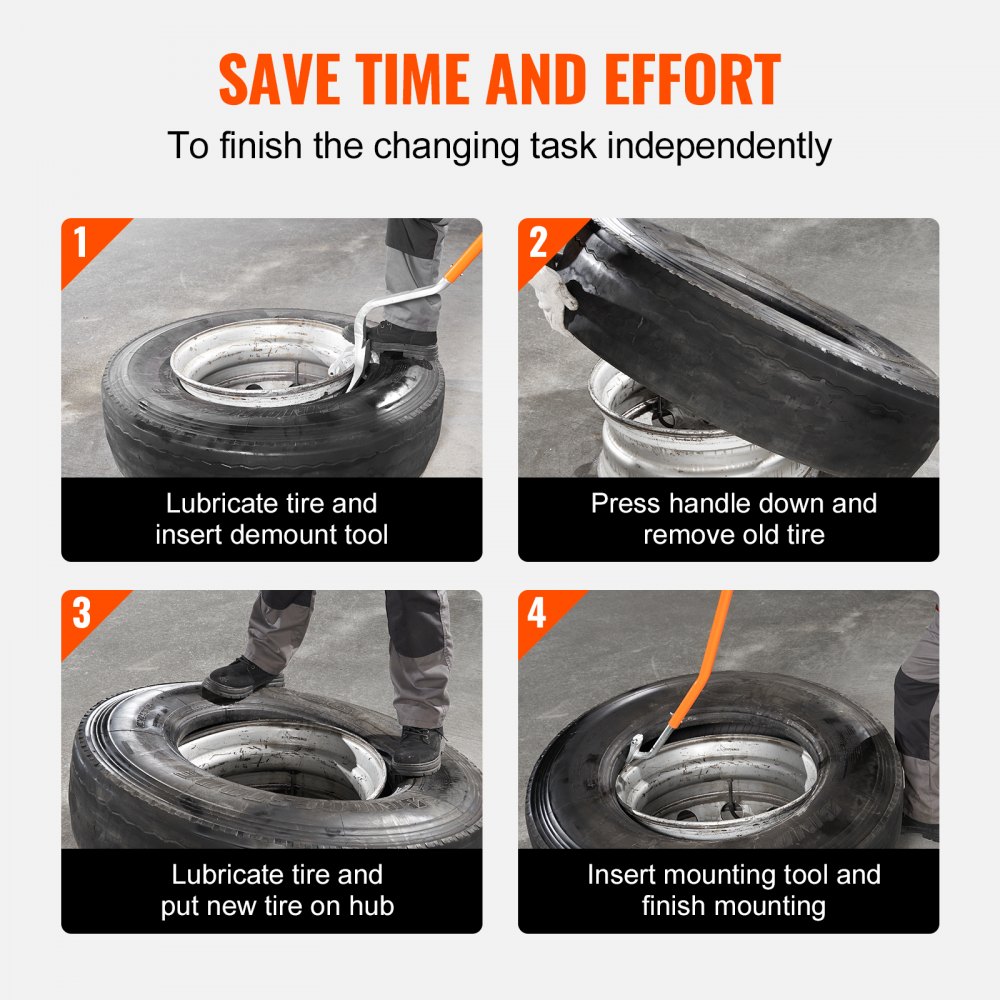 SAVE TIME AND EFFORT
To finish the changing task independently

1
Lubricate tire and insert demount tool

2
Press handle down and remove old tire

3
Lubricate tire and put new tire on hub

4
Insert mounting tool and finish mounting