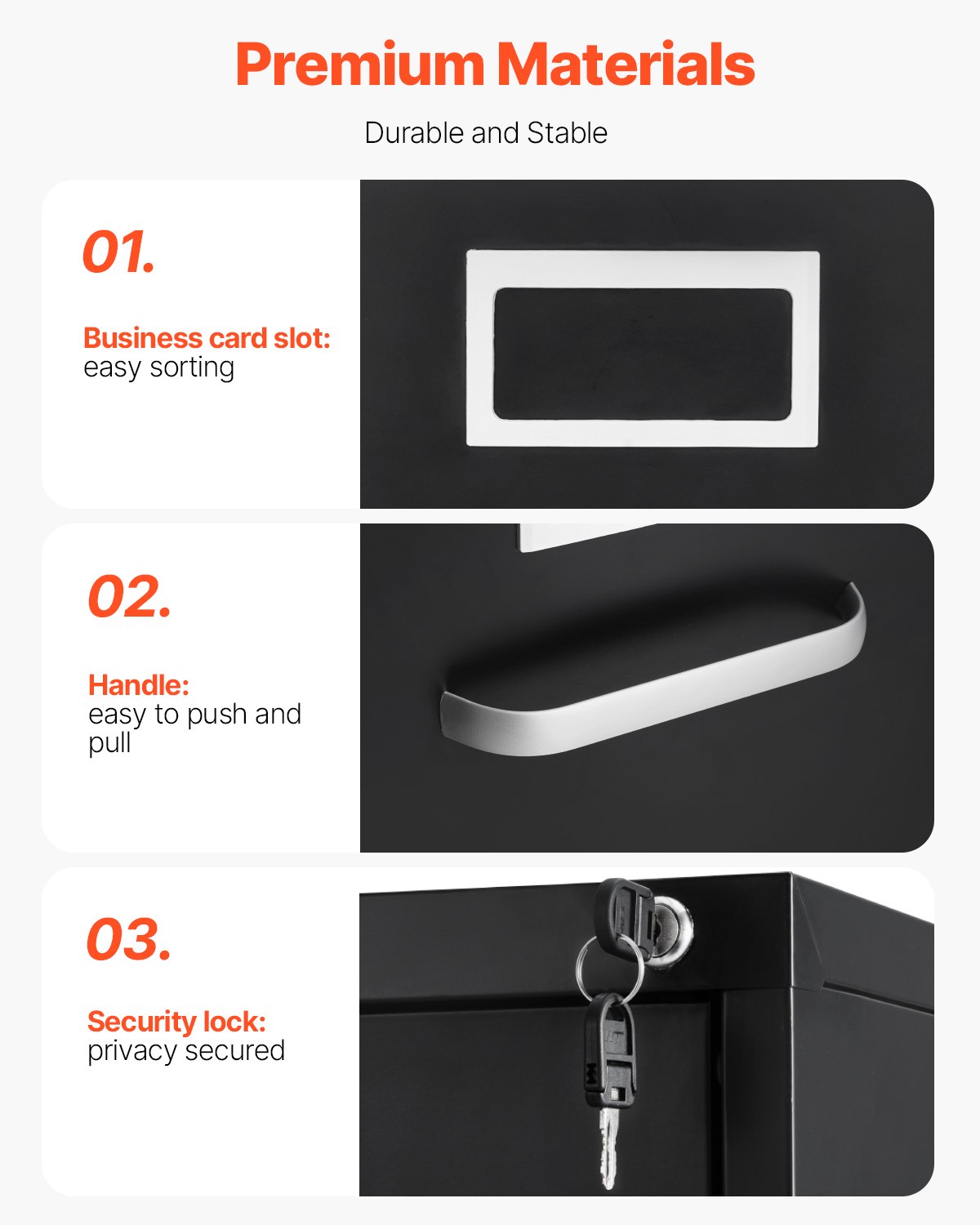 Premium Materials

Durable and Stable

01.

Business card slot:
easy sorting

02.

Handle:
easy to push and pull

03.

Security lock:
privacy secured