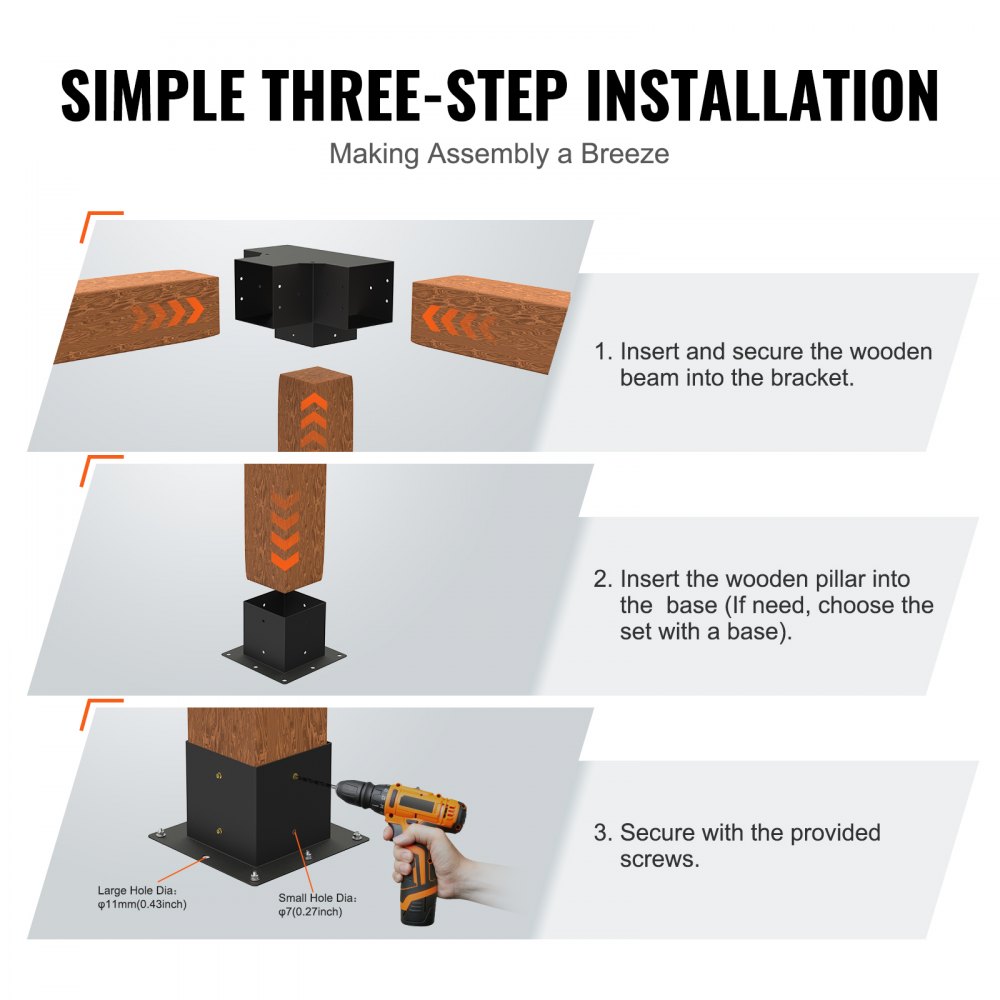 SIMPLE THREE-STEP INSTALLATION

Making Assembly a Breeze

1. Insert and secure the wooden beam into the bracket.

2. Insert the wooden pillar into the  base (If need, choose the set with a base).

Large Hole Dia: φ11mm(0.43inch)

Small Hole Dia: φ7(0.27inch)

3. Secure with the provided screws.