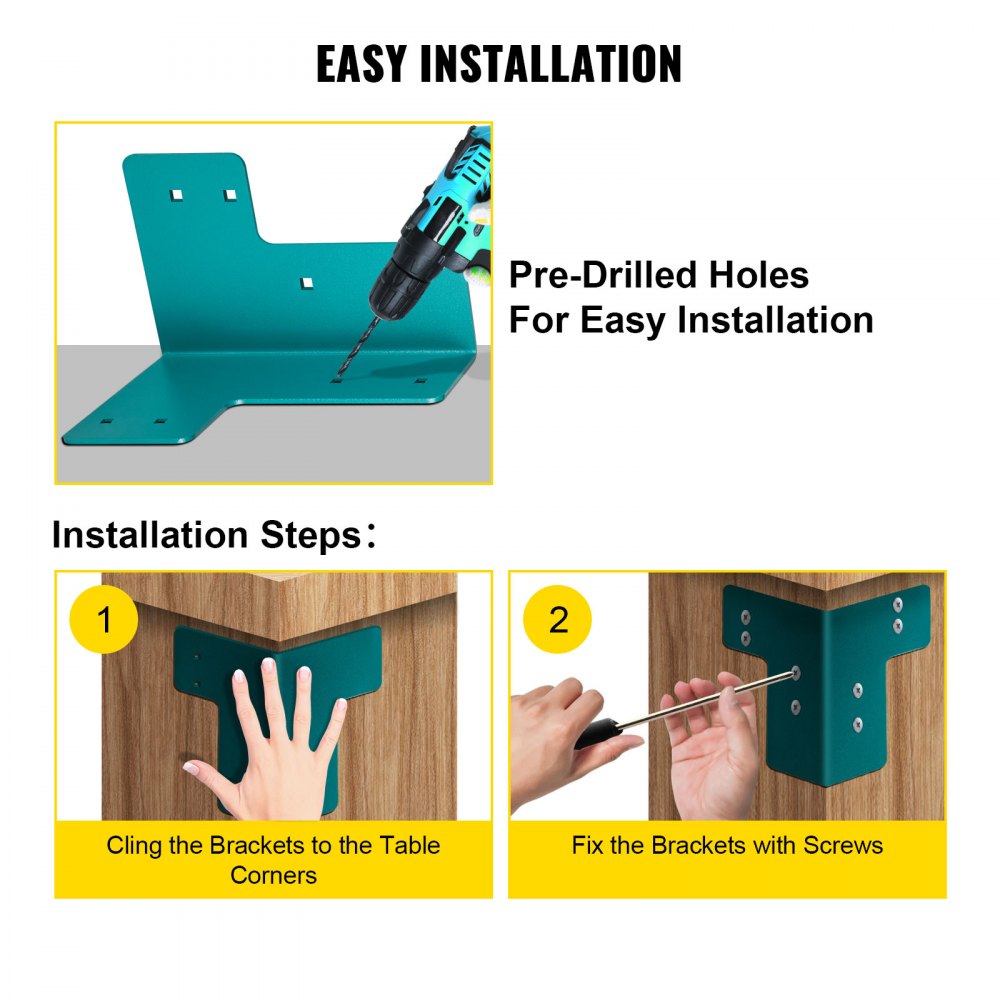 EASY INSTALLATION

Pre-Drilled Holes
For Easy Installation

Installation Steps：

1

Cling the Brackets to the Table Corners

2

Fix the Brackets with Screws