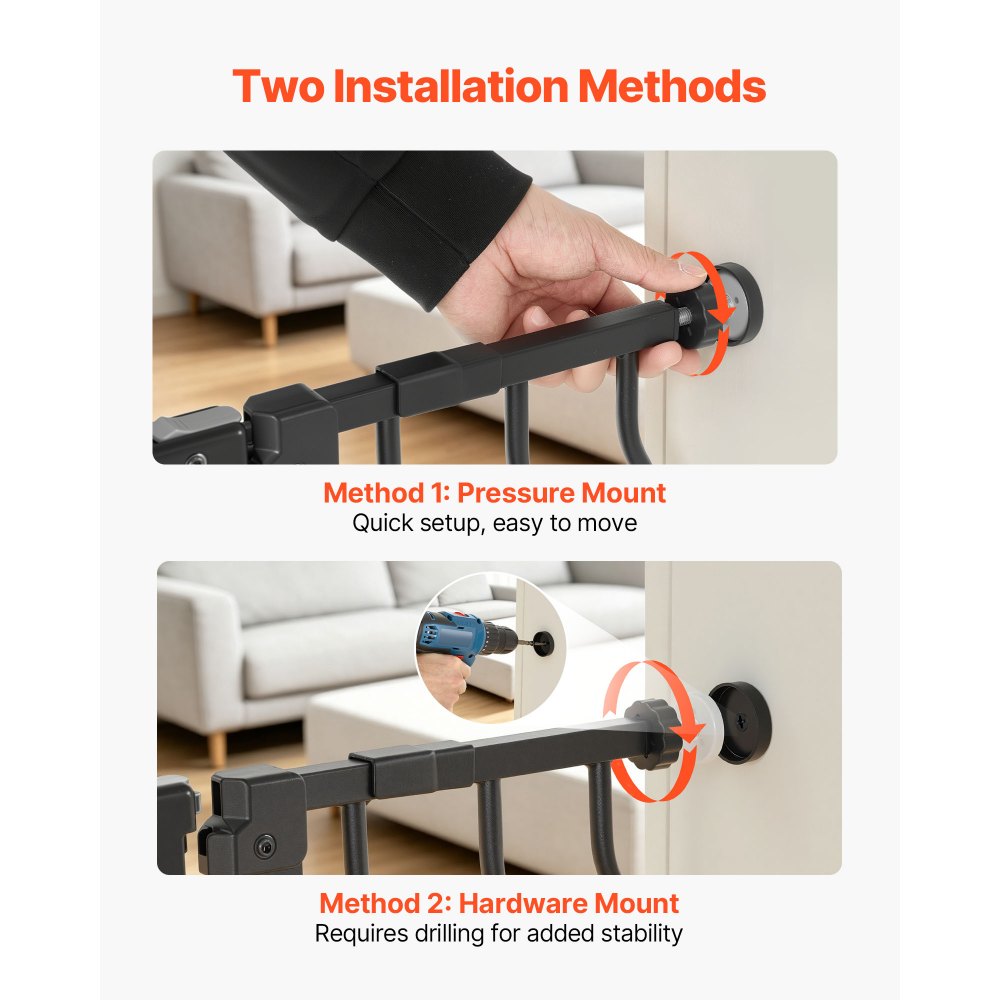 Two Installation Methods

Method 1: Pressure Mount
Quick setup, easy to move

Method 2: Hardware Mount
Requires drilling for added stability