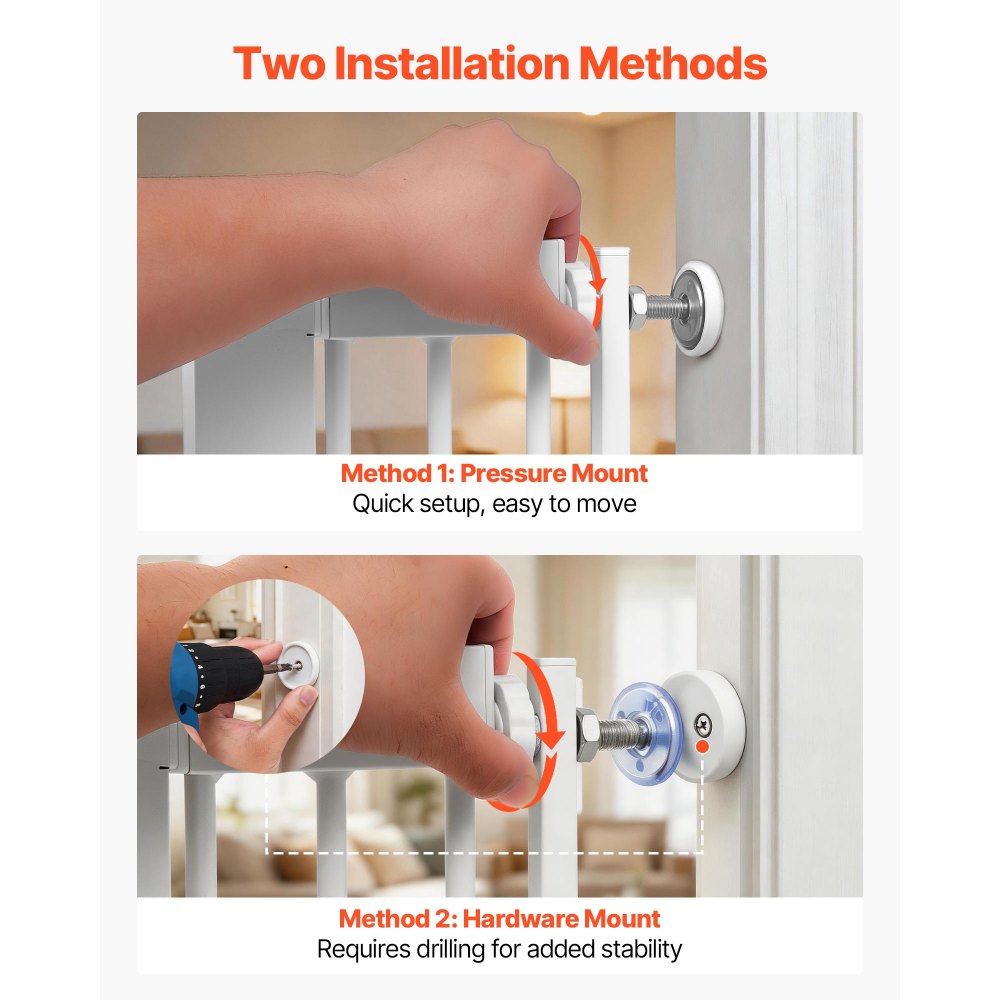 Two Installation Methods

Method 1: Pressure Mount
Quick setup, easy to move

Method 2: Hardware Mount
Requires drilling for added stability