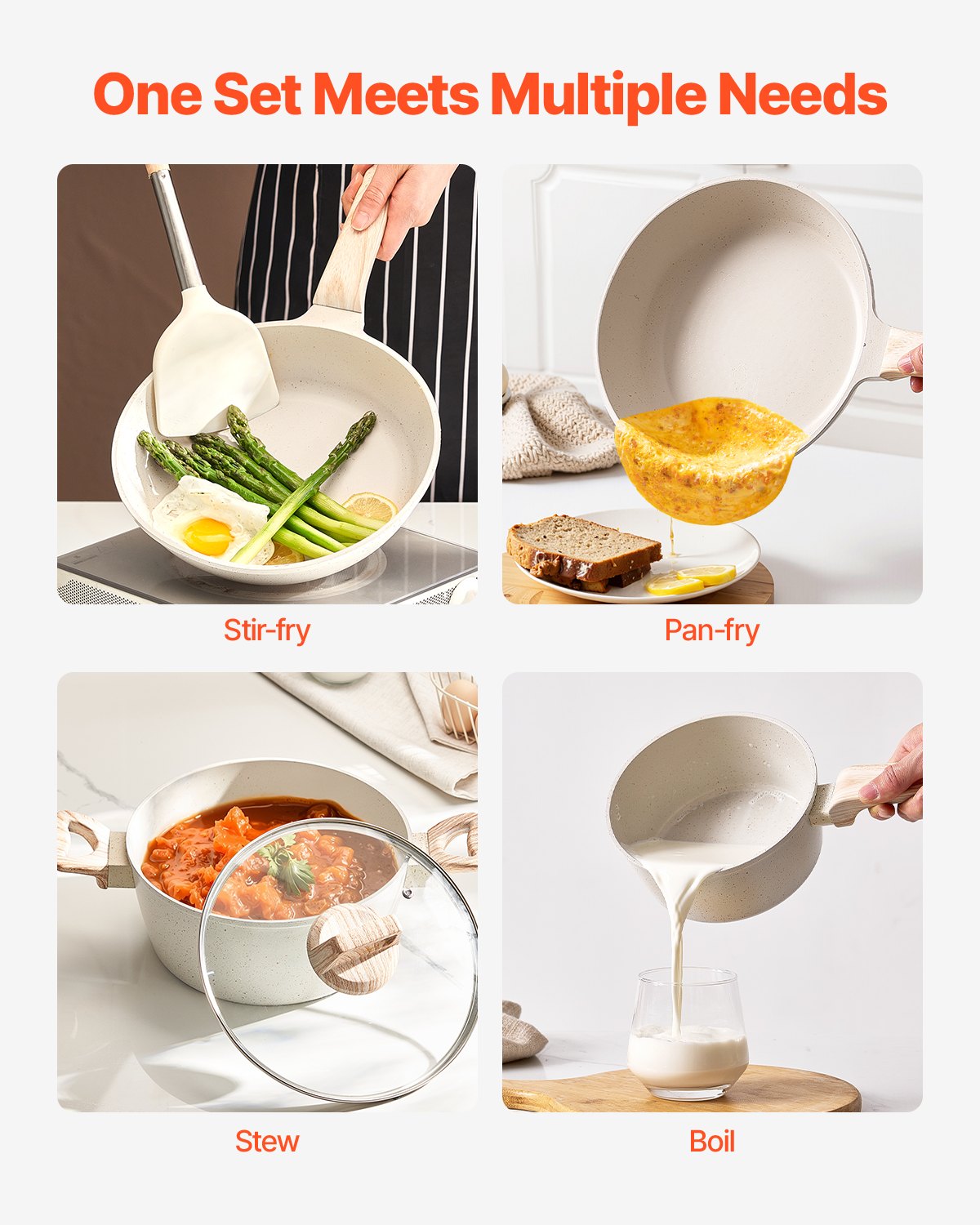 One Set Meets Multiple Needs

Stir-fry

Pan-fry

Stew

Boil