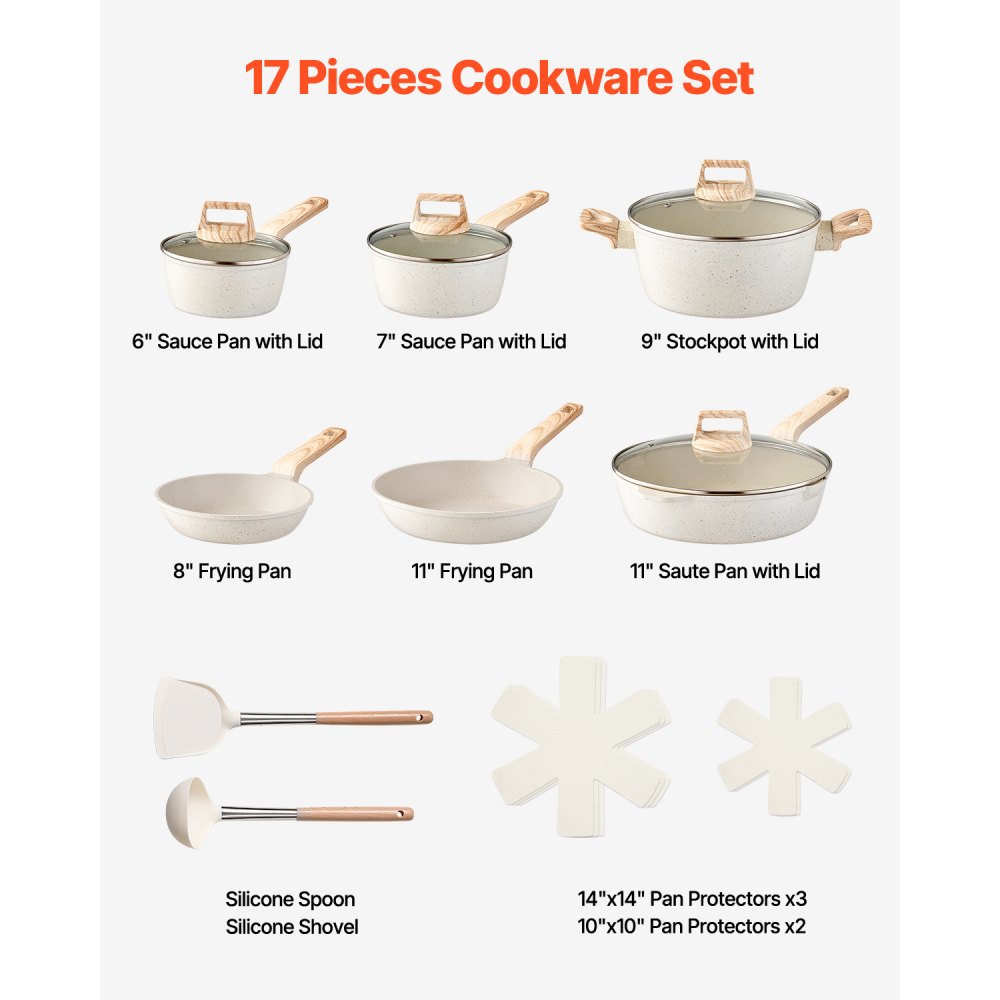 17 Pieces Cookware Set

6" Sauce Pan with Lid

7" Sauce Pan with Lid

9" Stockpot with Lid

8" Frying Pan

11" Frying Pan

11" Saute Pan with Lid

Silicone Spoon
Silicone Shovel

14"x14" Pan Protectors x3
10"x10" Pan Protectors x2