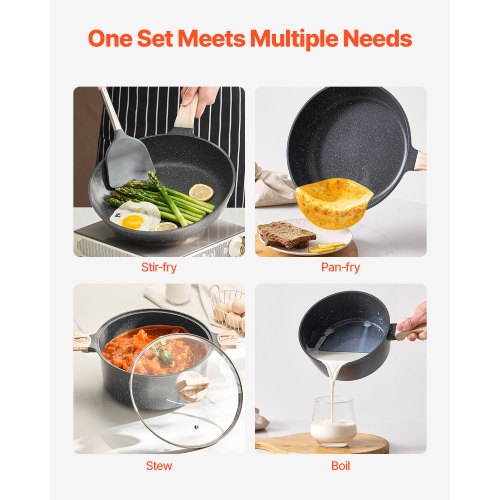 One Set Meets Multiple Needs

Stir-fry

Pan-fry

Stew

Boil