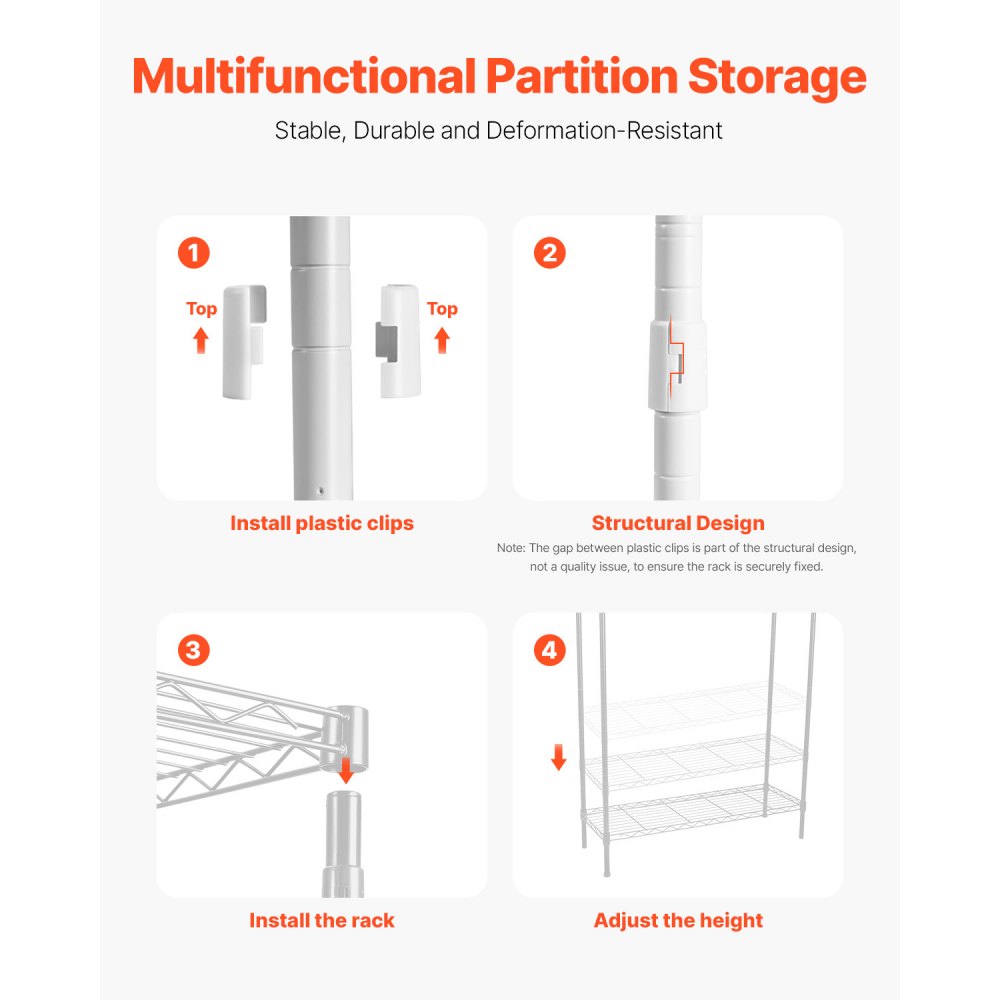 Multifunctional Partition Storage

Stable, Durable and Deformation-Resistant

1

Top

Top

Install plastic clips

2

Structural Design

Note: The gap between plastic clips is part of the structural design, not a quality issue, to ensure the rack is securely fixed.

3

Install the rack

4

Adjust the height