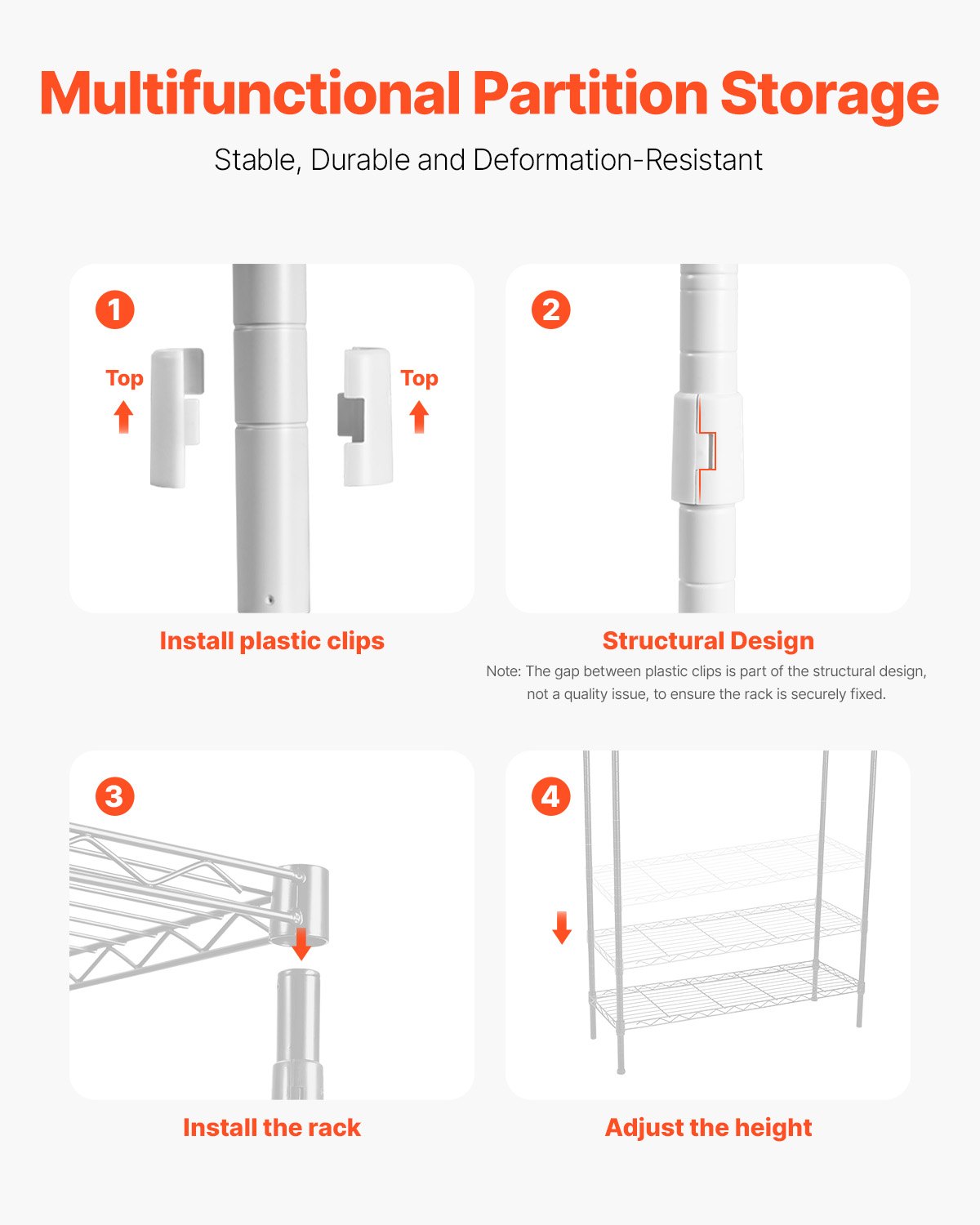 Multifunctional Partition Storage

Stable, Durable and Deformation-Resistant

1

Top

Top

Install plastic clips

2

Structural Design

Note: The gap between plastic clips is part of the structural design, not a quality issue, to ensure the rack is securely fixed.

3

Install the rack

4

Adjust the height