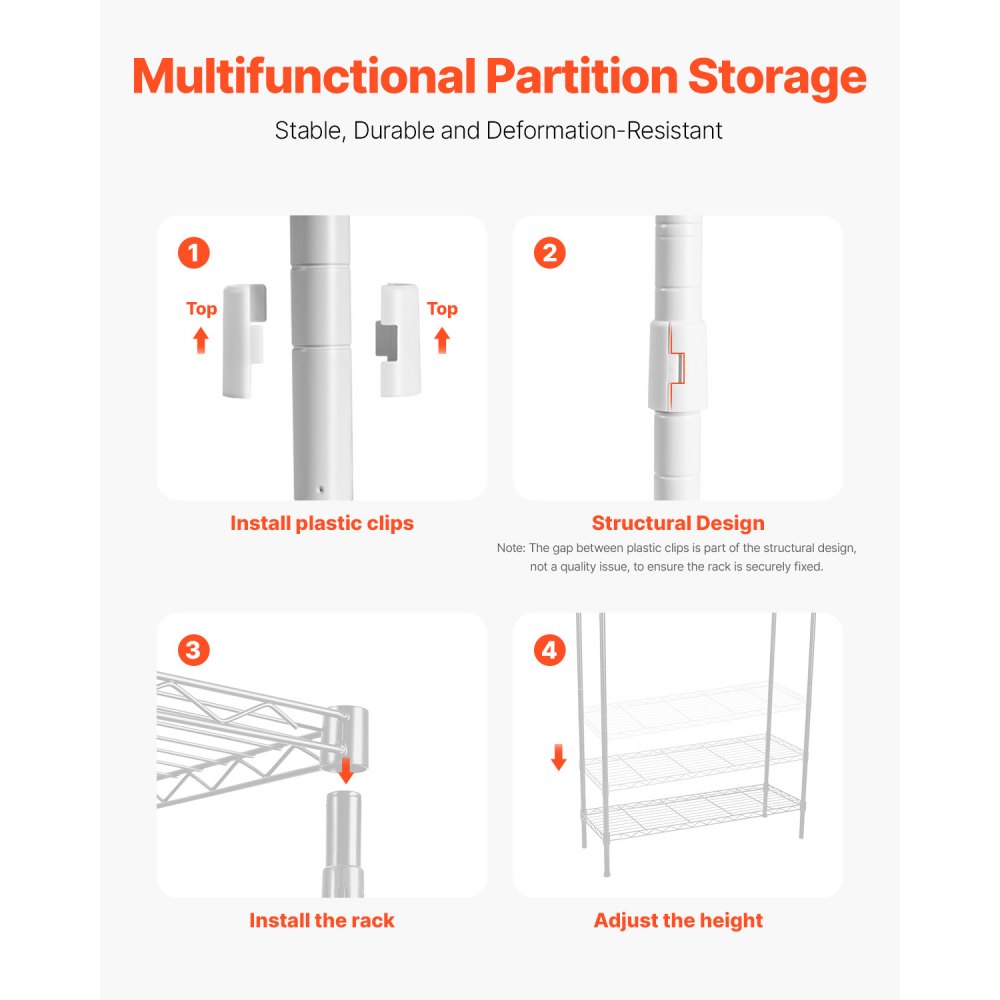 Multifunctional Partition Storage

Stable, Durable and Deformation-Resistant

1

Top

Top

Install plastic clips

2

Structural Design

Note: The gap between plastic clips is part of the structural design, not a quality issue, to ensure the rack is securely fixed.

3

Install the rack

4

Adjust the height