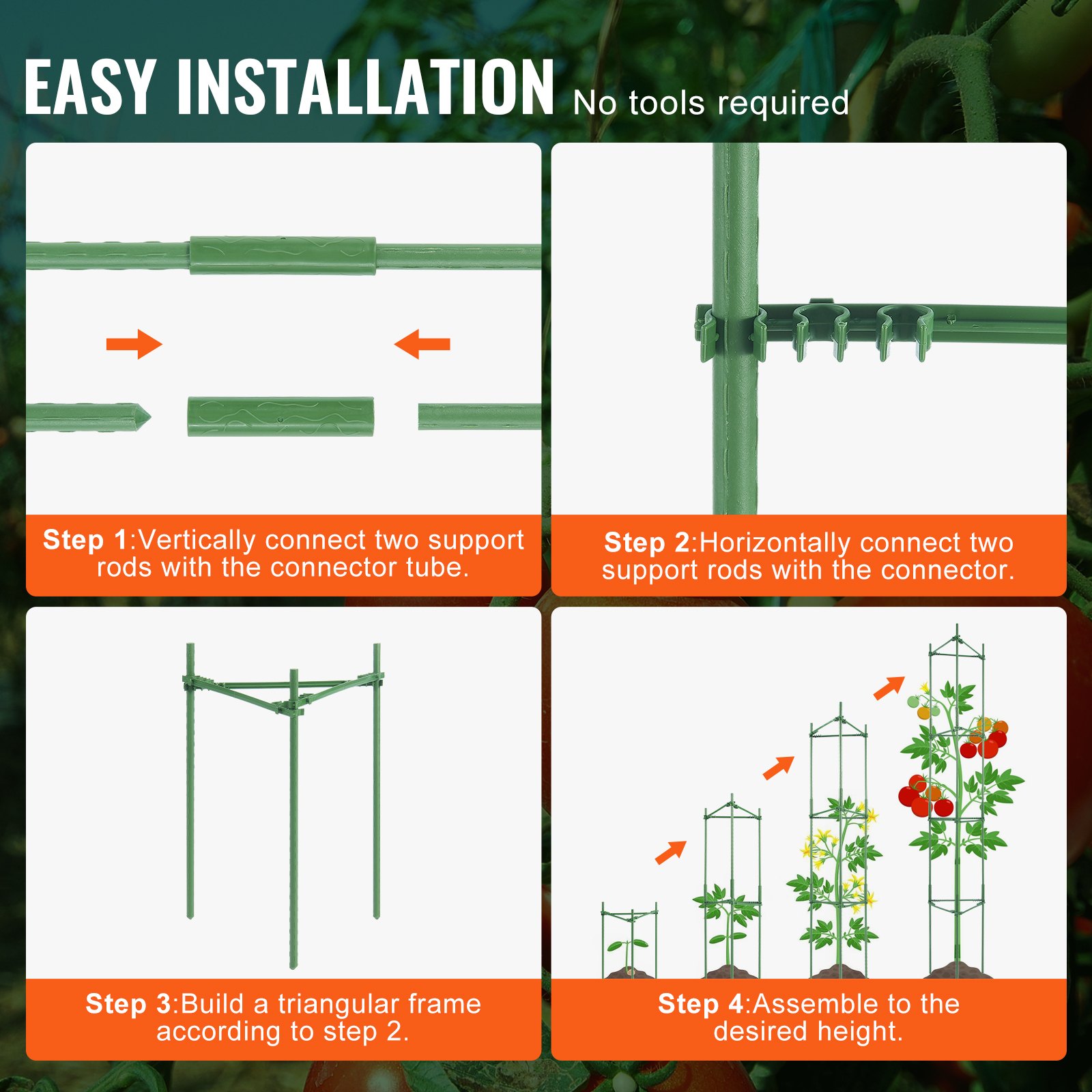 EASY INSTALLATION No tools required

Step 1:Vertically connect two support rods with the connector tube.

Step 2:Horizontally connect two support rods with the connector.

Step 3:Build a triangular frame according to step 2.

Step 4:Assemble to the desired height.