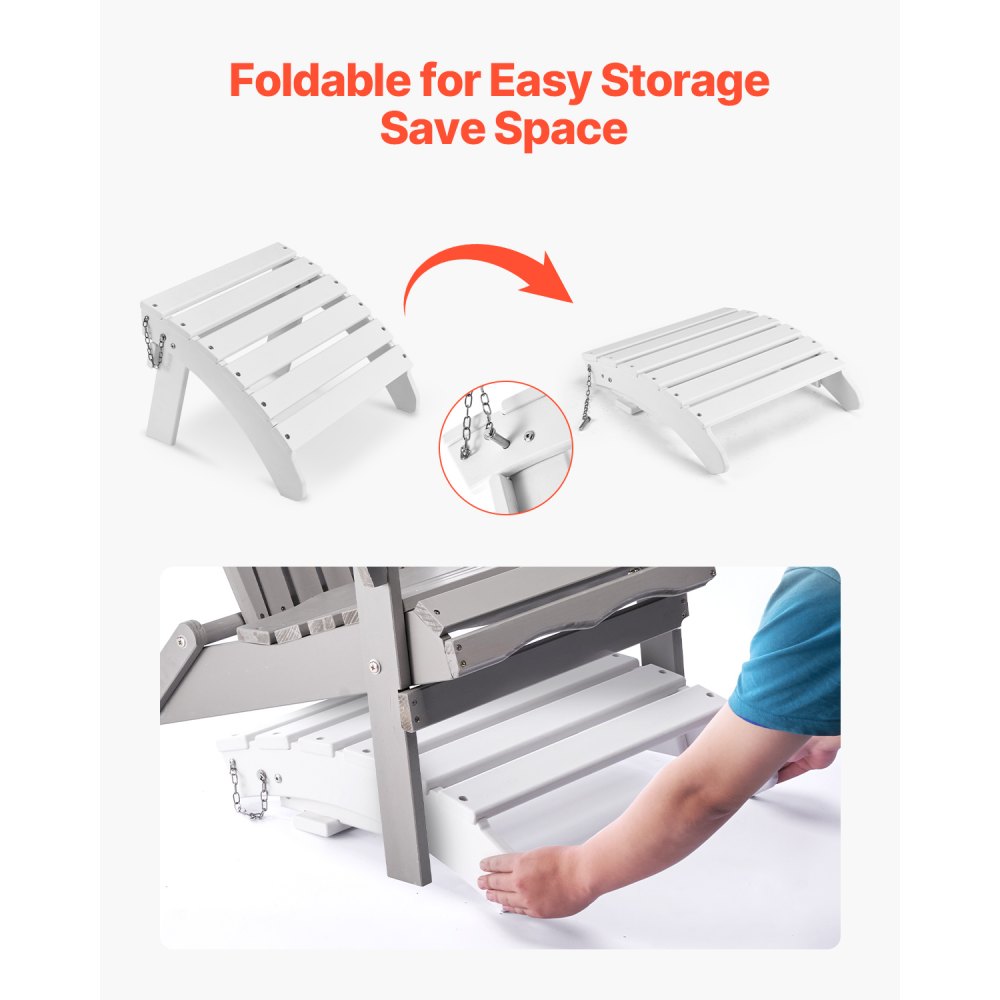 Foldable for Easy Storage
Save Space