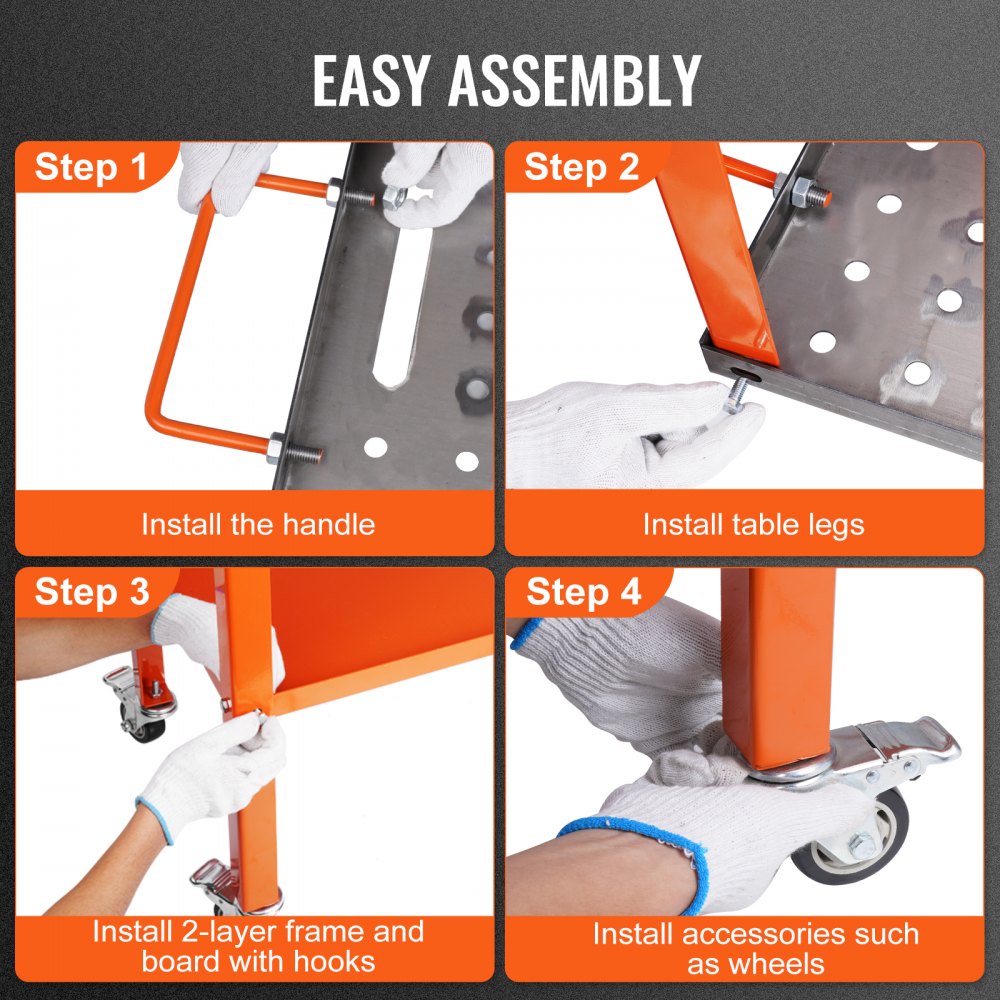 EASY ASSEMBLY

Step 1

Install the handle

Step 2

Install table legs

Step 3

Install 2-layer frame and board with hooks

Step 4

Install accessories such as wheels