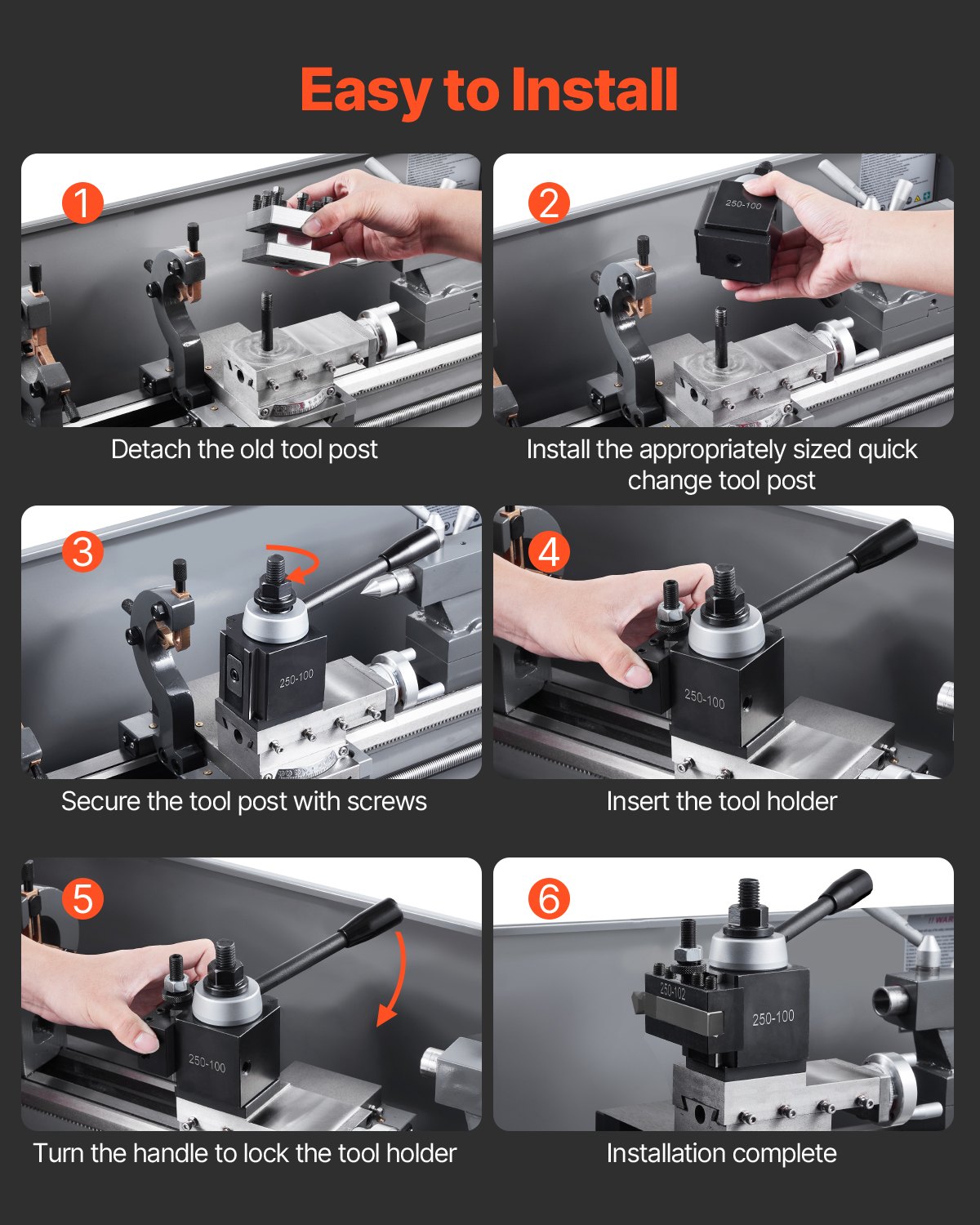 Easy to Install

1

Detach the old tool post

2

250-100

Install the appropriately sized quick change tool post

3

250-100

Secure the tool post with screws

4

250-100

Insert the tool holder

5

250-100

Turn the handle to lock the tool holder

6

250-102

250-100

WAR

Installation complete