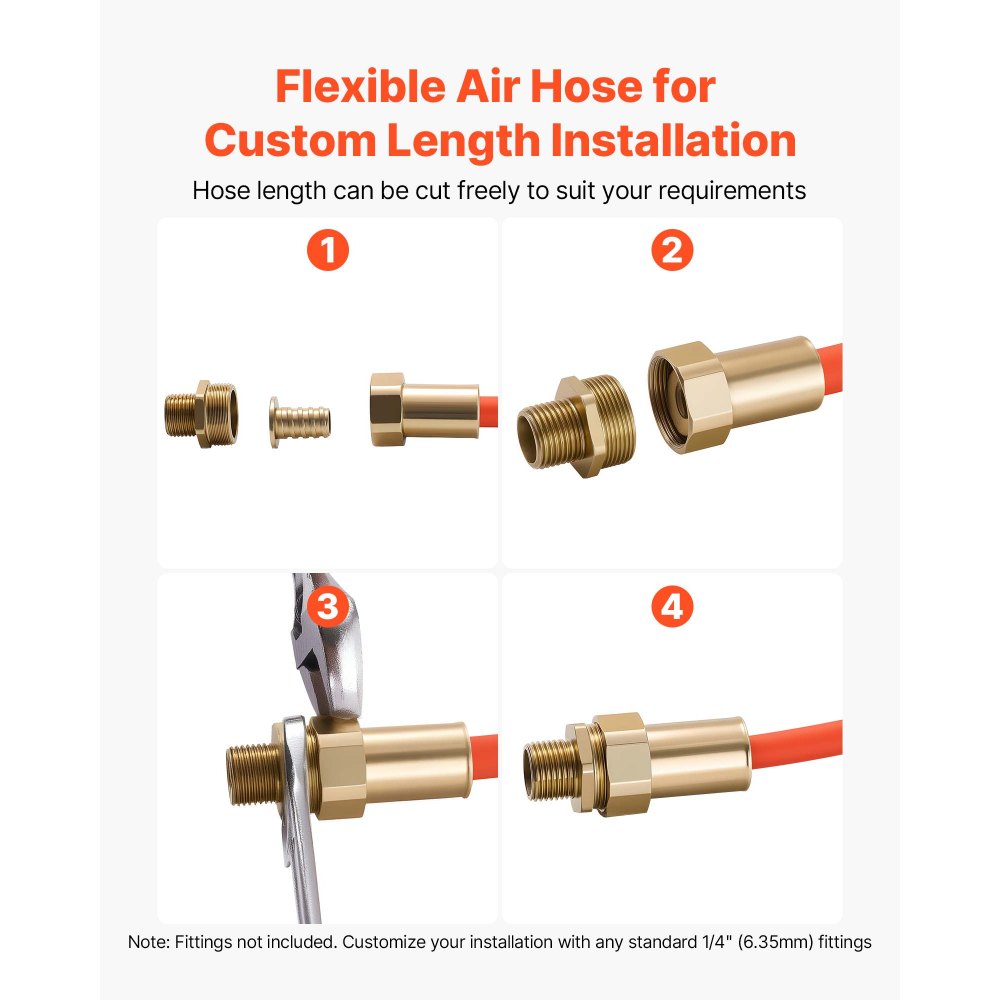 Flexible Air Hose for Custom Length Installation

Hose length can be cut freely to suit your requirements

1

2

3

4

Note: Fittings not included. Customize your installation with any standard 1/4" (6.35mm) fittings