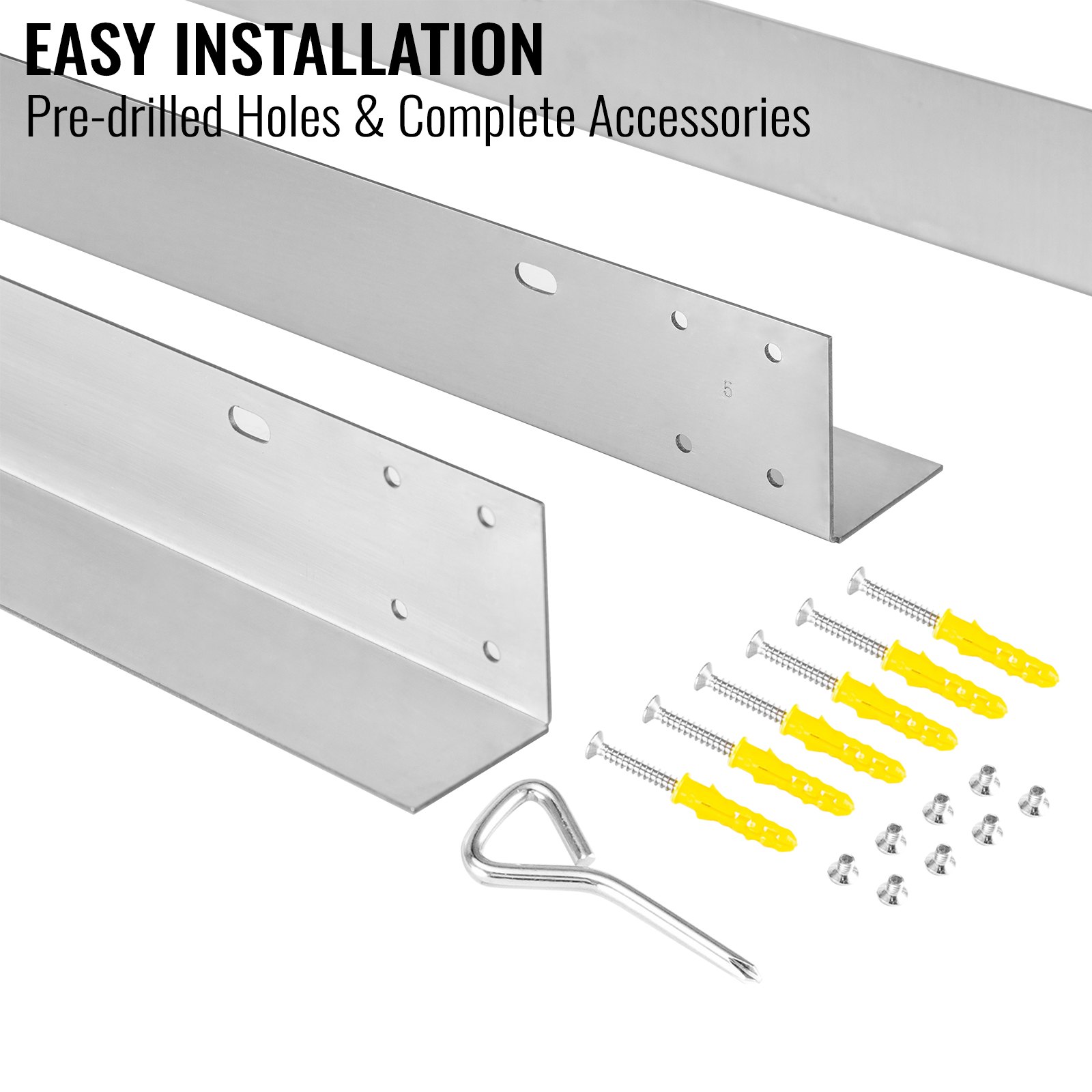 EASY INSTALLATION
Pre-drilled Holes & Complete Accessories

5