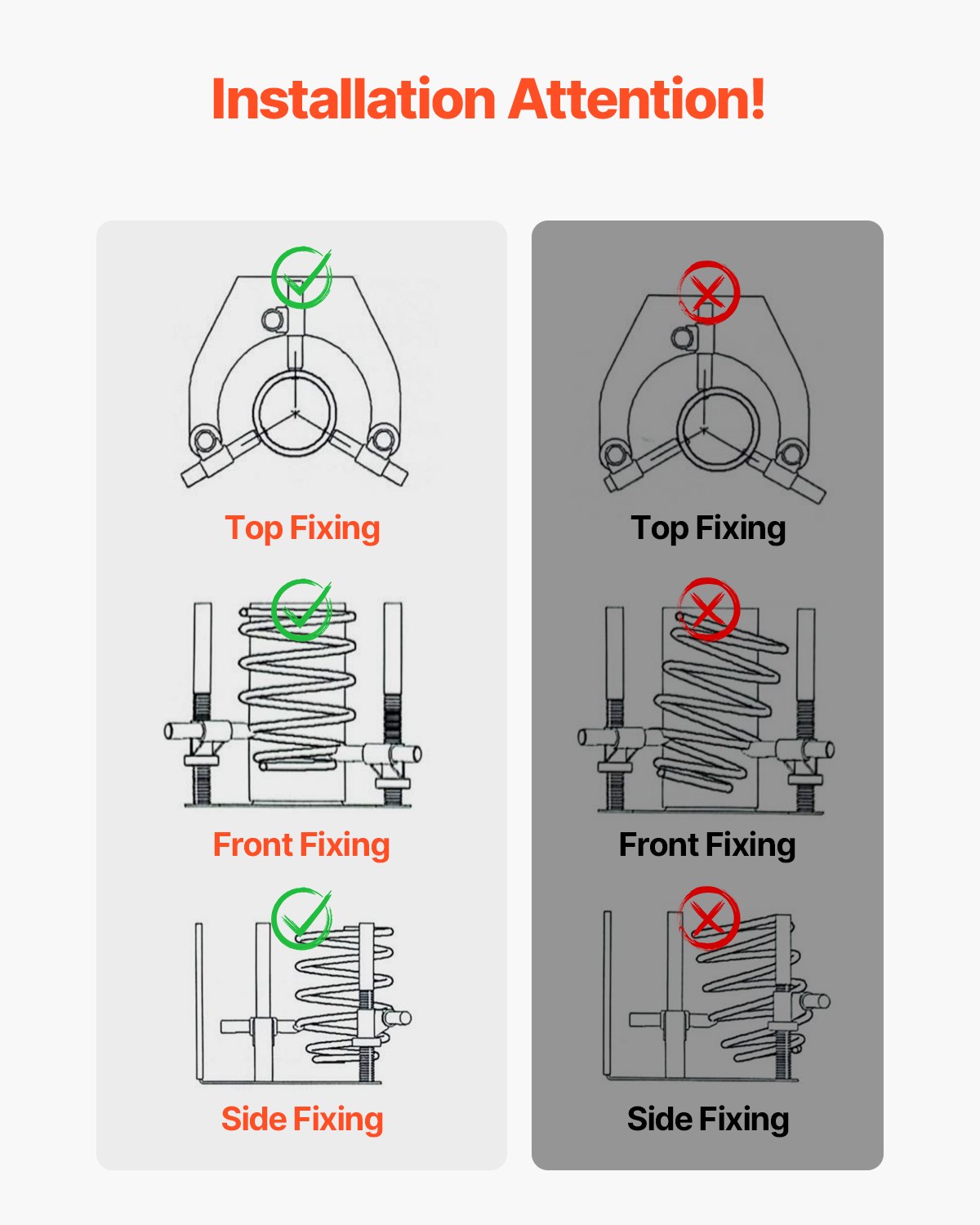 Installation Attention!

Top Fixing

Front Fixing

Side Fixing

Top Fixing

Front Fixing

Side Fixing