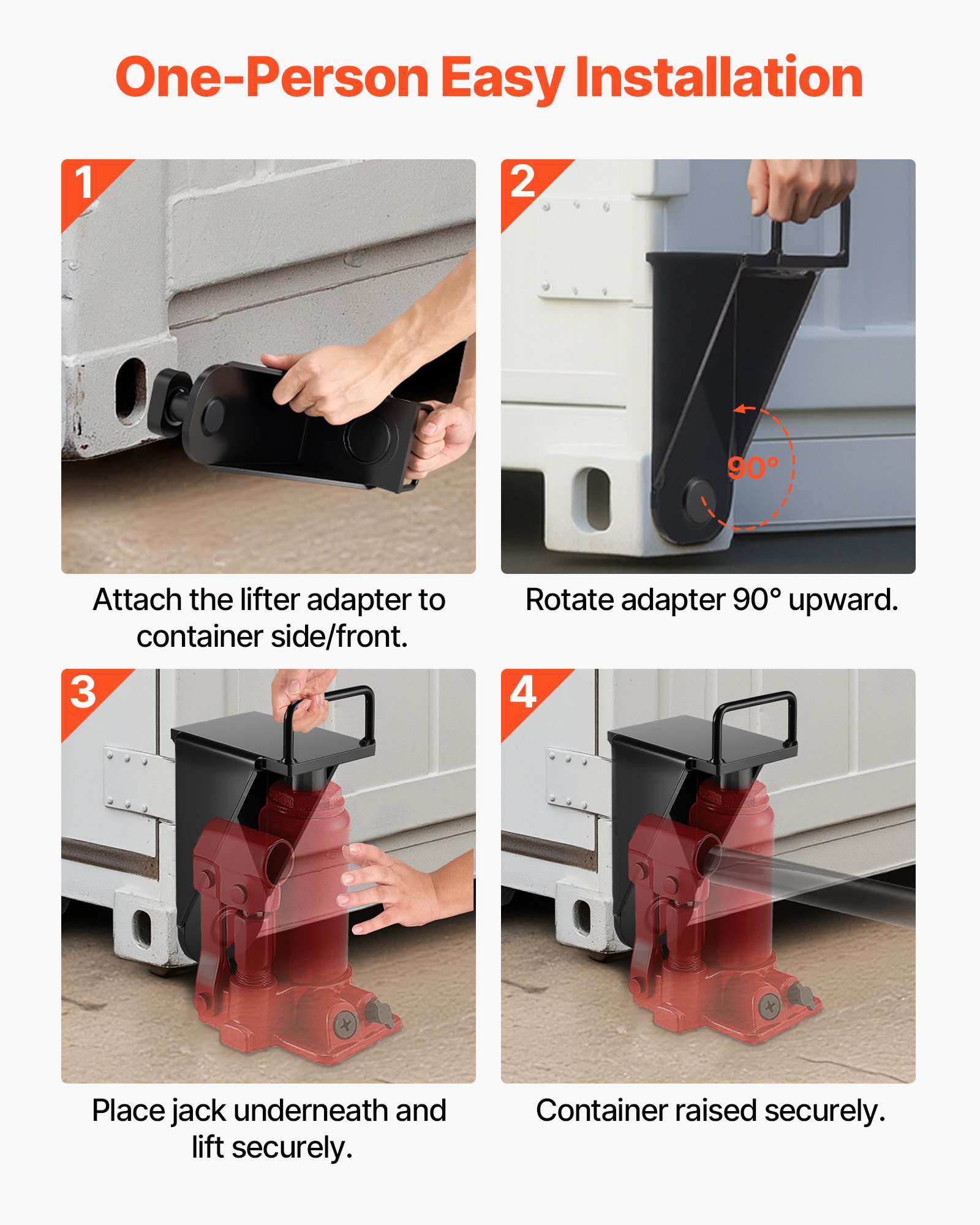 One-Person Easy Installation

1

Attach the lifter adapter to container side/front.

2

90°

Rotate adapter 90° upward.

3

Place jack underneath and lift securely.

4

Container raised securely.