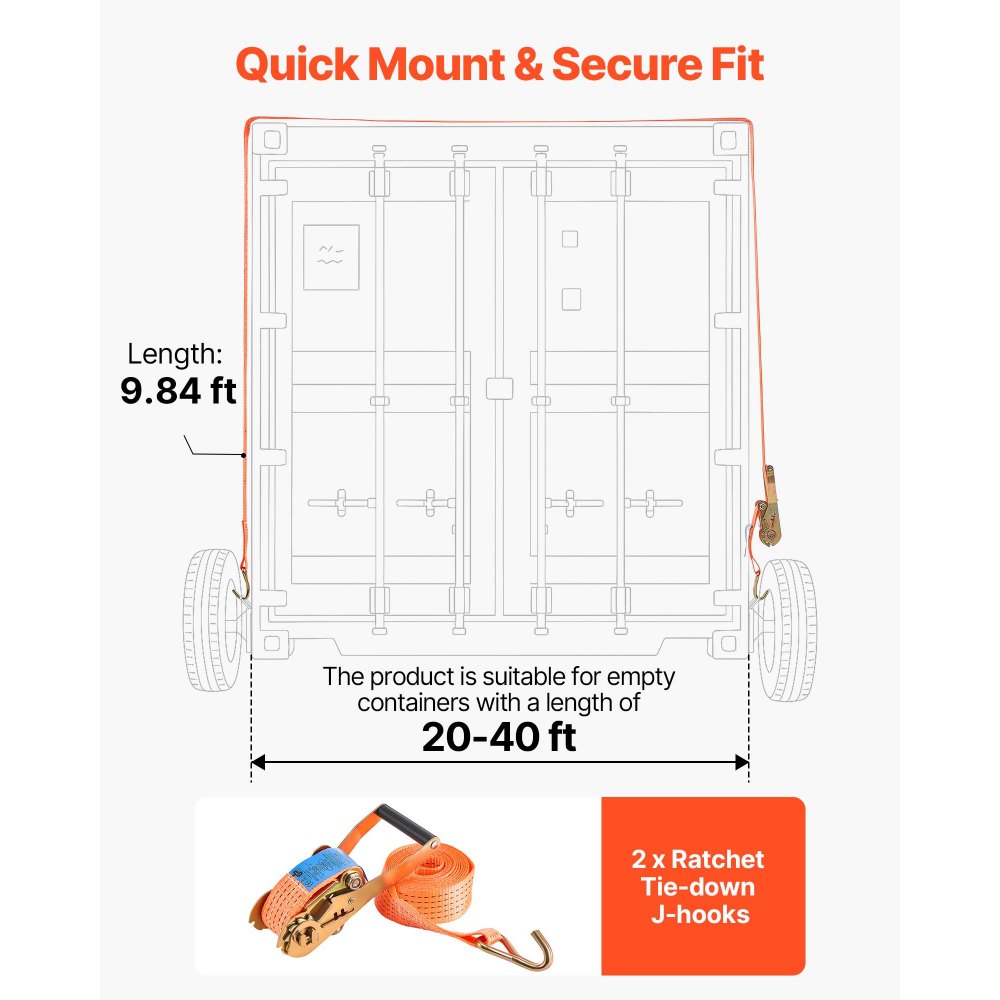 Quick Mount & Secure Fit

Length:
9.84 ft

The product is suitable for empty containers with a length of
20-40 ft

2 x Ratchet Tie-down J-hooks