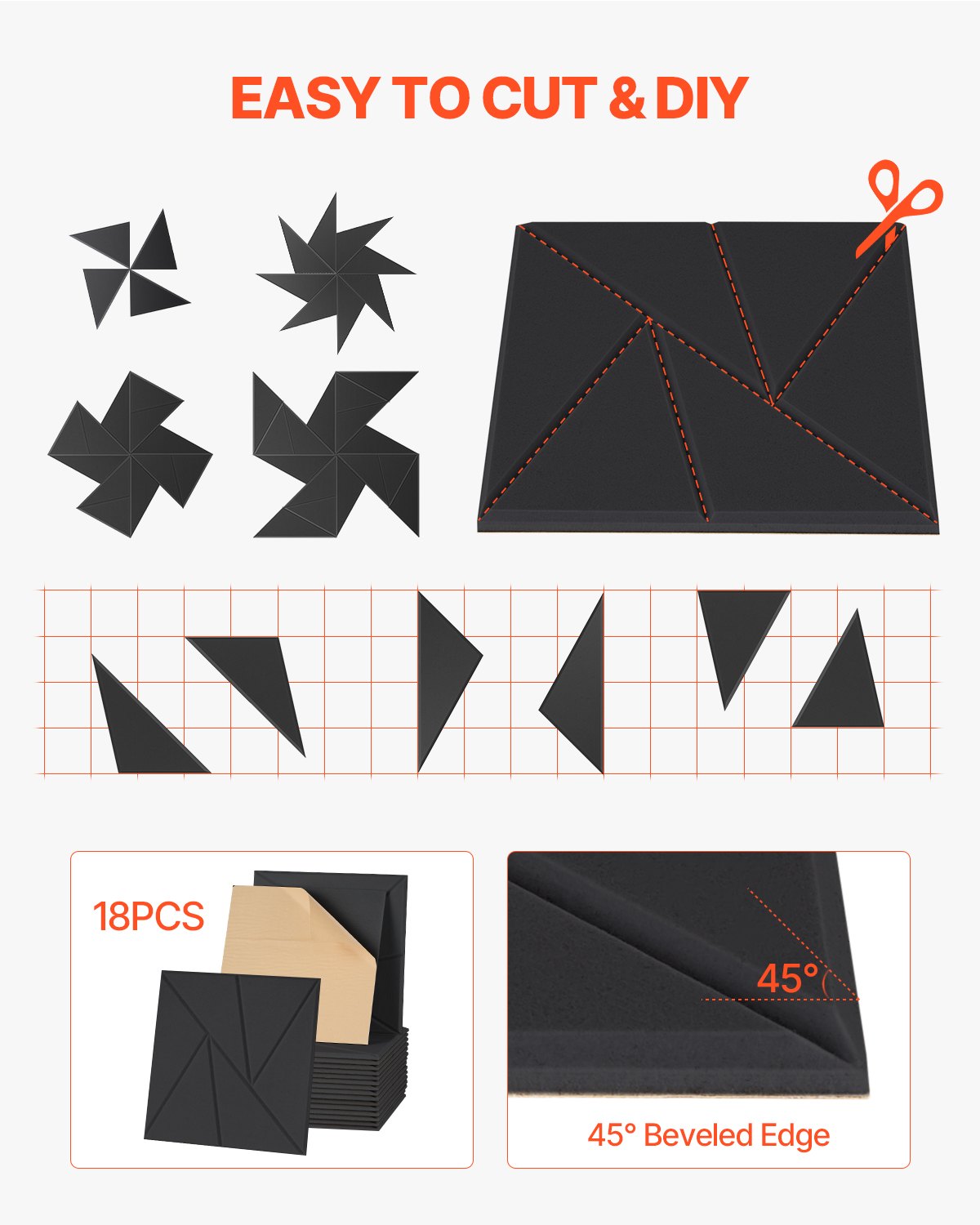 EASY TO CUT & DIY

18PCS

45°

45° Beveled Edge