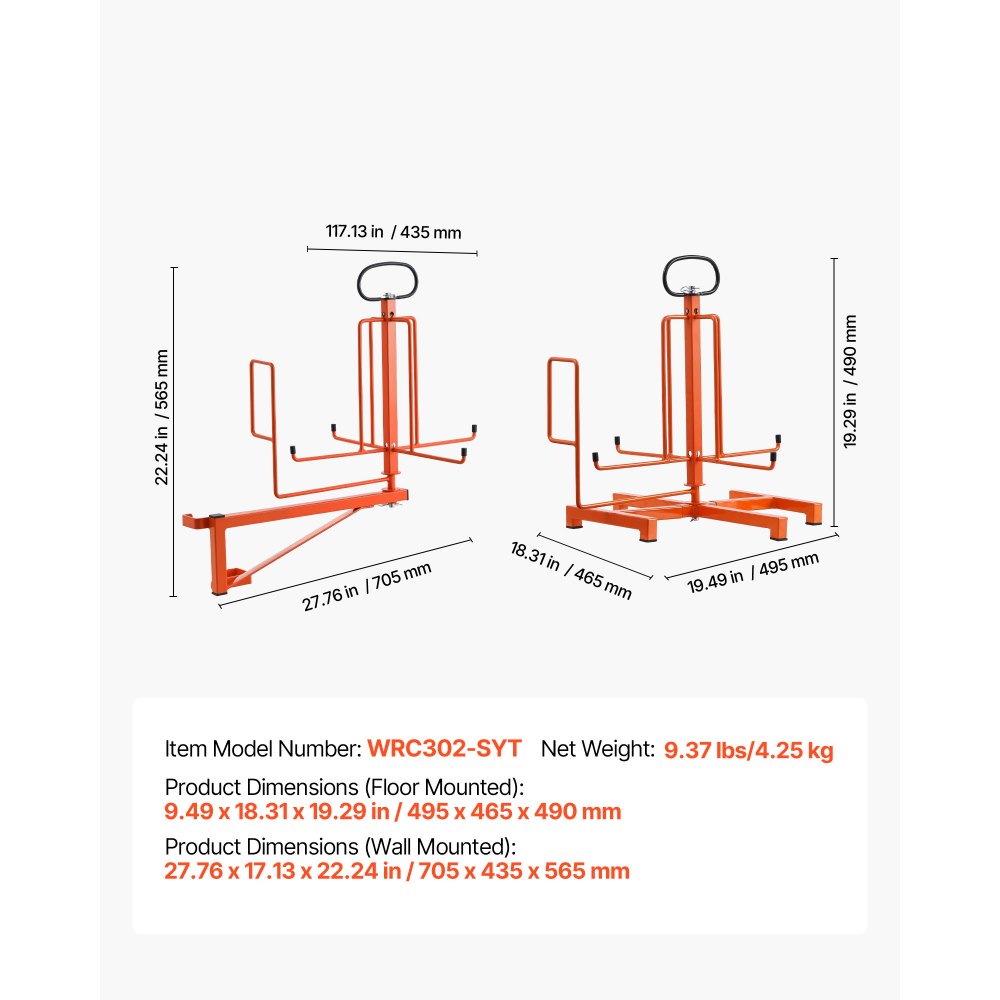 117.13 in / 435 mm

22.24 in / 565 mm

27.76 in / 705 mm

19.29 in / 490 mm

18.31 in / 465 mm

19.49 in / 495 mm

Item Model Number: WRC302-SYT Net Weight: 9.37 lbs/4.25 kg

Product Dimensions (Floor Mounted):
9.49 x 18.31 x 19.29 in / 495 x 465 x 490 mm

Product Dimensions (Wall Mounted):
27.76 x 17.13 x 22.24 in / 705 x 435 x 565 mm