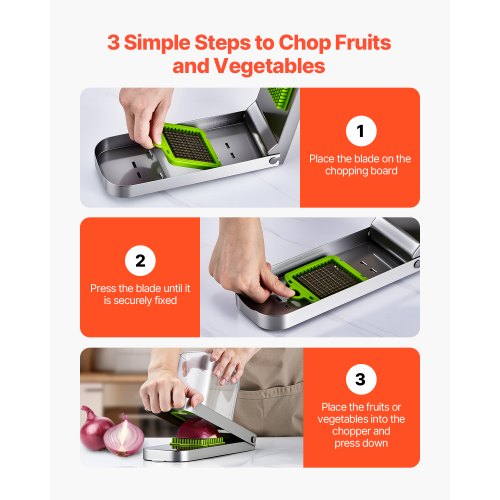 3 Simple Steps to Chop Fruits and Vegetables

1

Place the blade on the chopping board

2

Press the blade until it is securely fixed

3

Place the fruits or vegetables into the chopper and press down