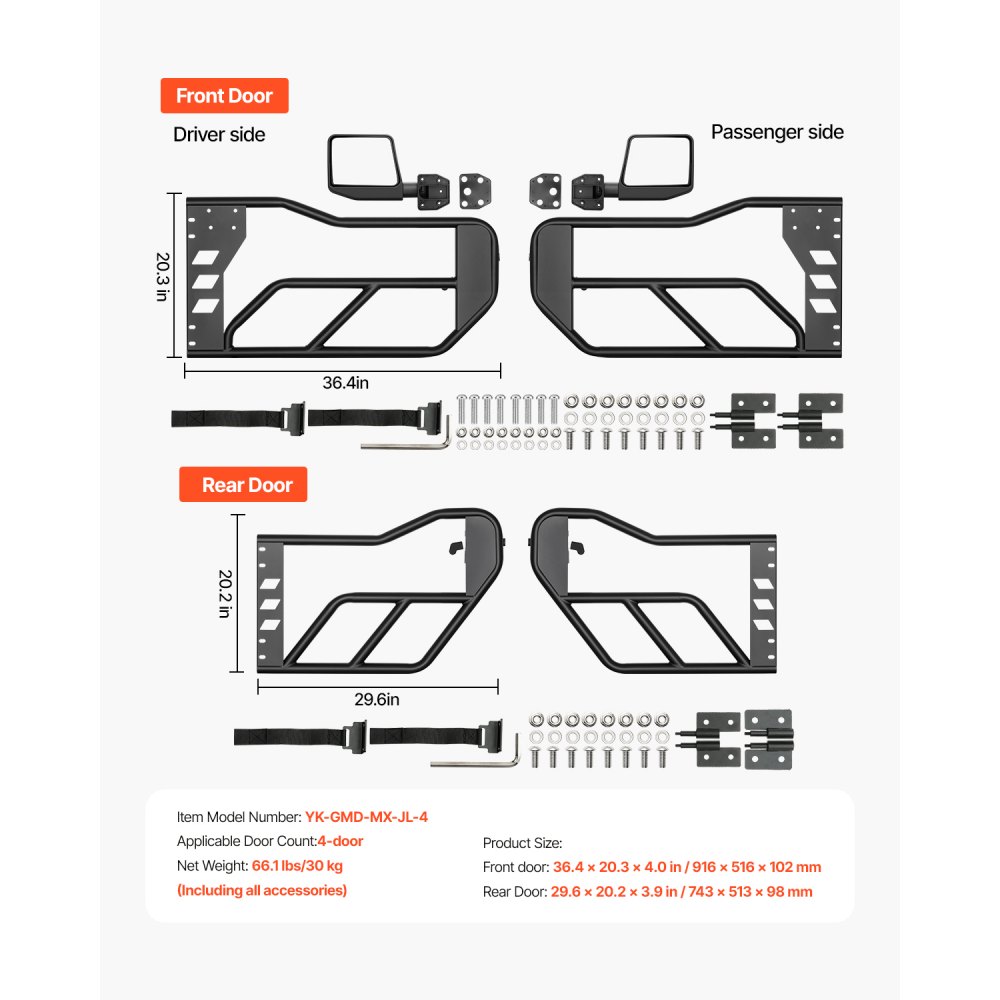 Front Door

Driver side

Passenger side

20.3 in

36.4in

Rear Door

20.2 in

29.6in

Item Model Number: YK-GMD-MX-JL-4

Applicable Door Count:4-door

Net Weight: 66.1 lbs/30 kg
(Including all accessories)

Product Size:

Front door: 36.4 × 20.3 × 4.0 in / 916 × 516 × 102 mm

Rear Door: 29.6 × 20.2 × 3.9 in / 743 × 513 × 98 mm