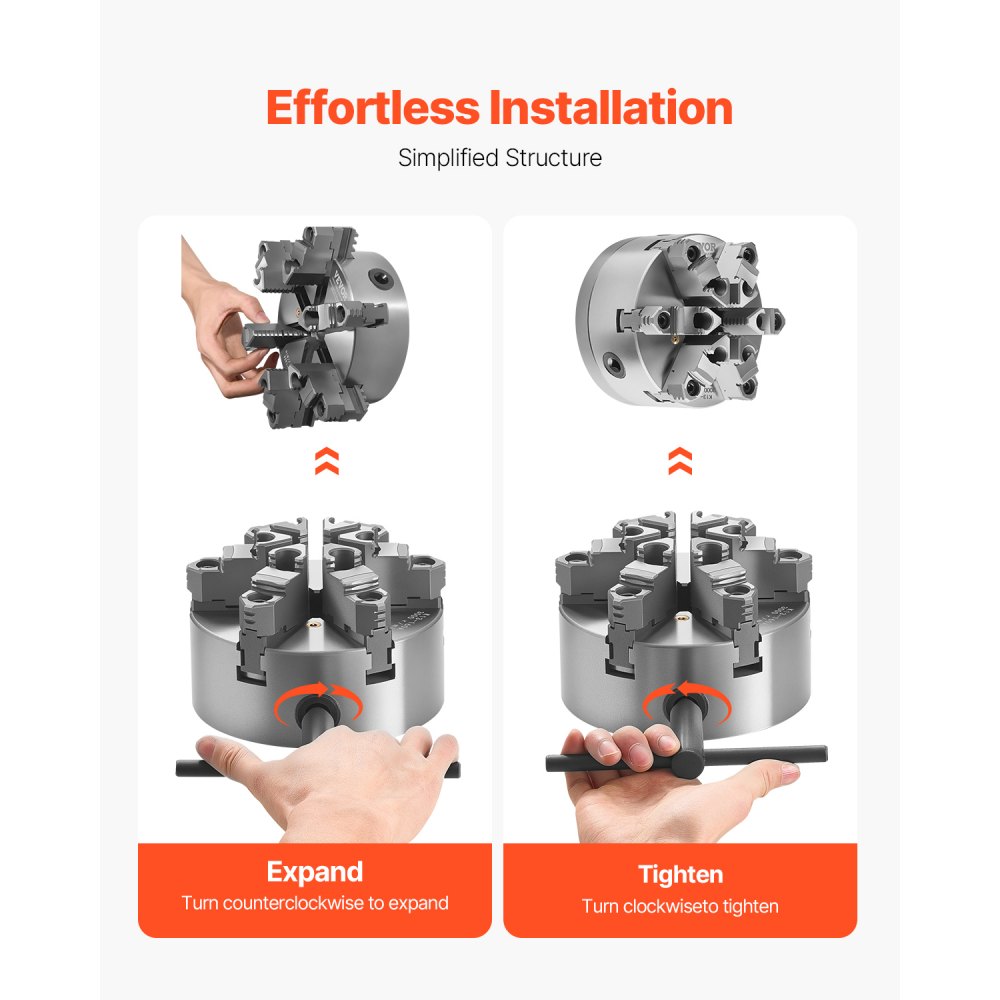 Effortless Installation
Simplified Structure

Expand
Turn counterclockwise to expand

Tighten
Turn clockwiseto tighten