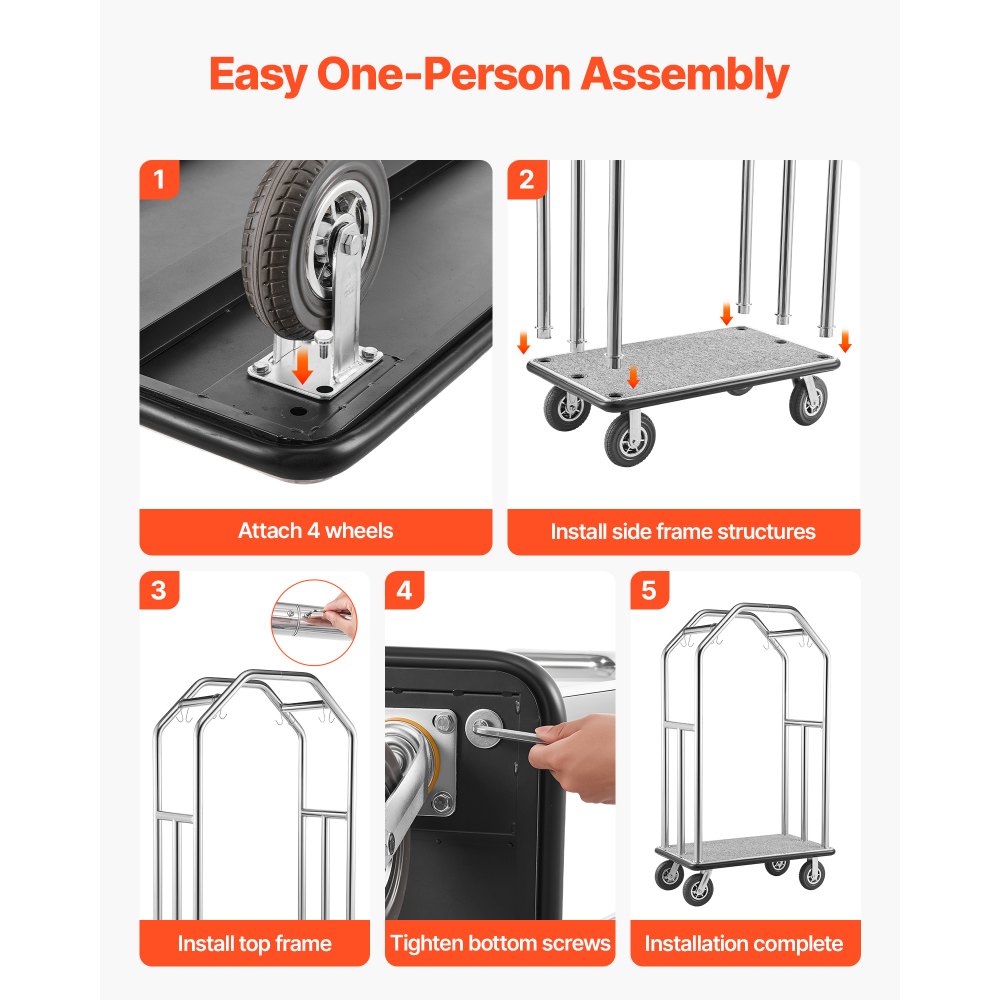 Easy One-Person Assembly

1

Attach 4 wheels

2

Install side frame structures

3

Install top frame

4

Tighten bottom screws

5

Installation complete